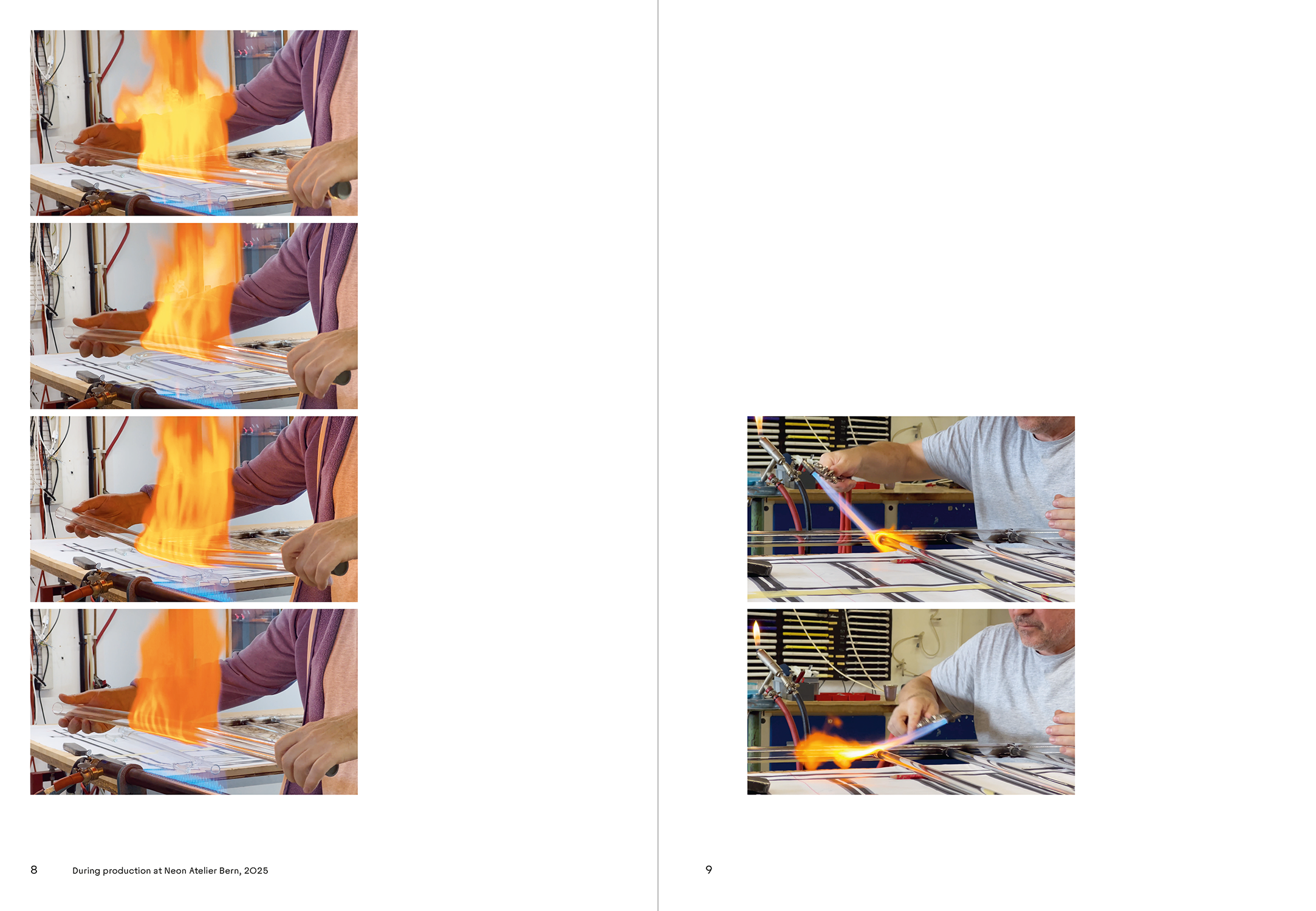 8 During production at Neon Atelier Bern, 2025

9