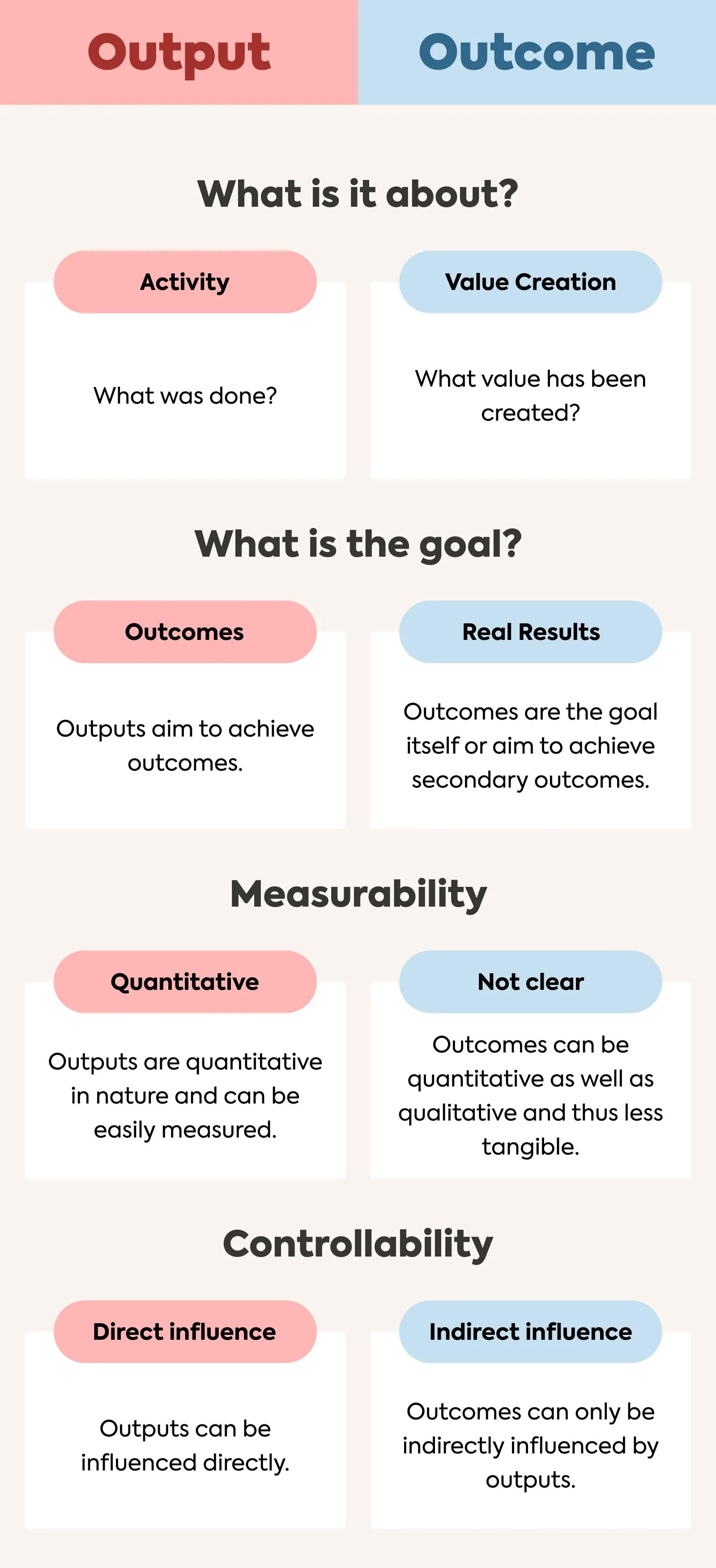 Output

Outcome

What is it about?

Activity

What was done?

Value Creation

What value has been created?

What is the goal?

Outcomes

Outputs aim to achieve outcomes.

Real Results

Outcomes are the goal itself or aim to achieve secondary outcomes.

Measurability

Quantitative

Outputs are quantitative in nature and can be easily measured.

Not clear

Outcomes can be quantitative as well as qualitative and thus less tangible.

Controllability

Direct influence

Outputs can be influenced directly.

Indirect influence

Outcomes can only be indirectly influenced by outputs.