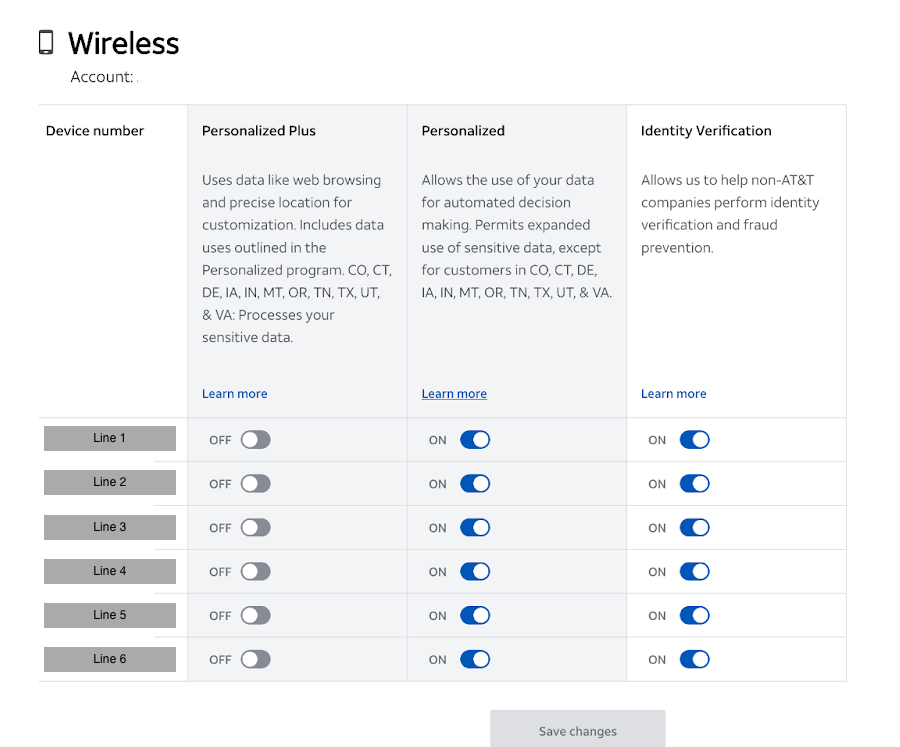 Wireless
Account:

| Device number | Personalized Plus | Personalized | Identity Verification |
|---|---|---|---|
| | Uses data like web browsing and precise location for customization. Includes data uses outlined in the Personalized program. CO, CT, DE, IA, IN, MT, OR, TN, TX, UT, & VA: Processes your sensitive data. Learn more | Allows the use of your data for automated decision making. Permits expanded use of sensitive data, except for customers in CO, CT, DE, IA, IN, MT, OR, TN, TX, UT, & VA. Learn more | Allows us to help non-AT&T companies perform identity verification and fraud prevention. Learn more |
| Line 1 | OFF | ON | ON |
| Line 2 | OFF | ON | ON |
| Line 3 | OFF | ON | ON |
| Line 4 | OFF | ON | ON |
| Line 5 | OFF | ON | ON |
| Line 6 | OFF | ON | ON |

Save changes