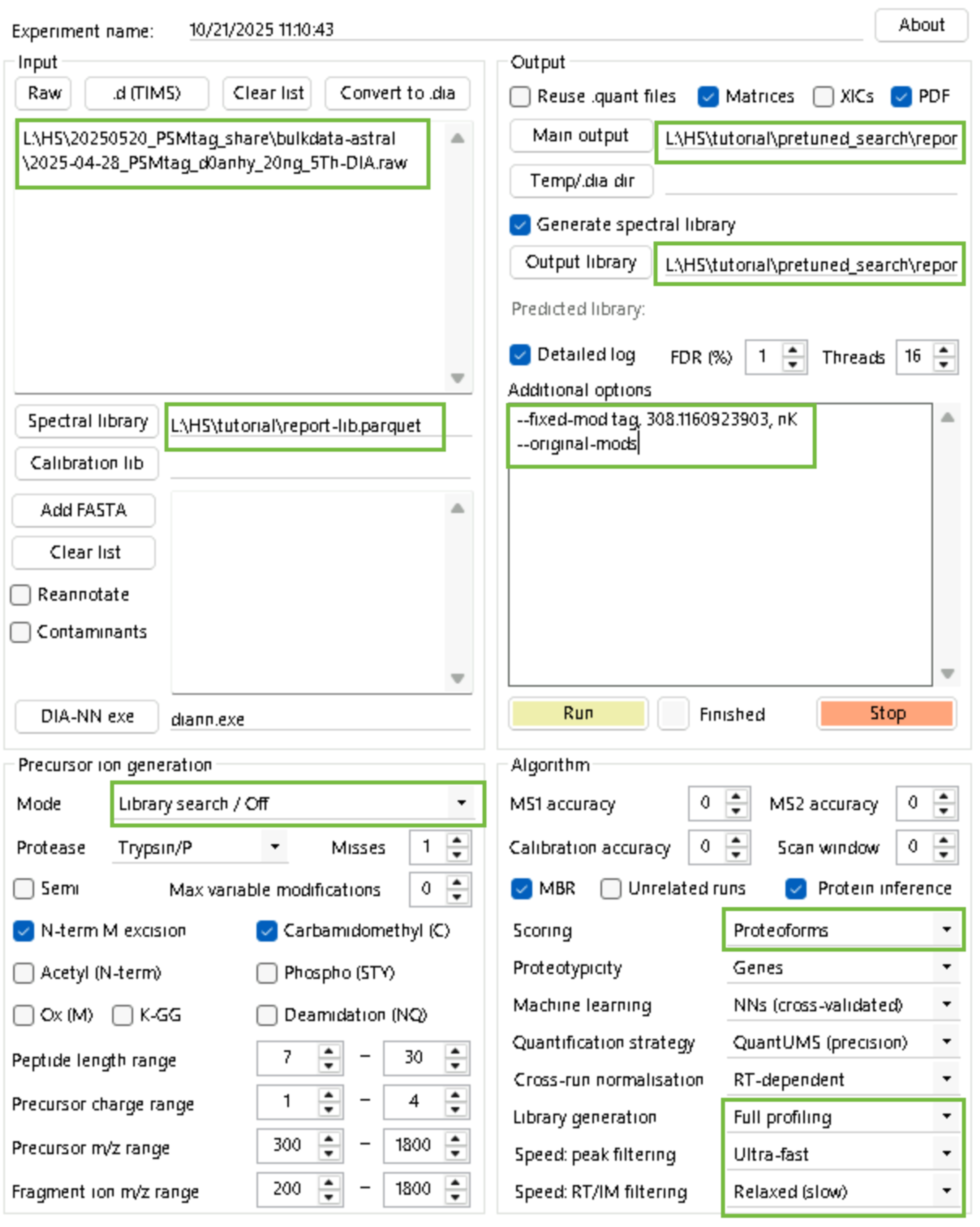 Experiment name: 10/21/2025 11:10:43

About

Input

Raw .d (TIMS) Clear list Convert to .dia

L:\HS\20250520_PSMtag_share\bulkdata-astral\2025-04-28_PSMtag_d0anhy_20ng_5Th-DIA.raw

Spectral library L:\HS\tutorial\report-lib.parquet

Calibration lib

Add FASTA

Clear list

Reannotate

Contaminants

DIA-NN exe diann.exe

Output

Reuse .quant files Matrices XICs PDF

Main output L:\HS\tutorial\pretuned_search\repor

Temp/.dia dir

Generate spectral library

Output library L:\HS\tutorial\pretuned_search\repor

Predicted library:

Detailed log FDR (%) 1 Threads 16

Additional options

--fixed-mod tag, 308.1160923903, nK
--original-mods

Run Finished Stop

Precursor ion generation

Mode Library search / Off

Protease Trypsin/P Misses 1

Semi Max variable modifications 0

N-term M excision Carbamidomethyl (C)

Acetyl (N-term) Phospho (STY)

Ox (M) K-GG Deamidation (NQ)

Peptide length range 7 – 30

Precursor charge range 1 – 4

Precursor m/z range 300 – 1800

Fragment ion m/z range 200 – 1800

Algorithm

MS1 accuracy 0 MS2 accuracy 0

Calibration accuracy 0 Scan window 0

MBR Unrelated runs Protein inference

Scoring Proteoforms

Proteotypicity Genes

Machine learning NNs (cross-validated)

Quantification strategy QuantUMS (precision)

Cross-run normalisation RT-dependent

Library generation Full profiling

Speed: peak filtering Ultra-fast

Speed: RT/IM filtering Relaxed (slow)