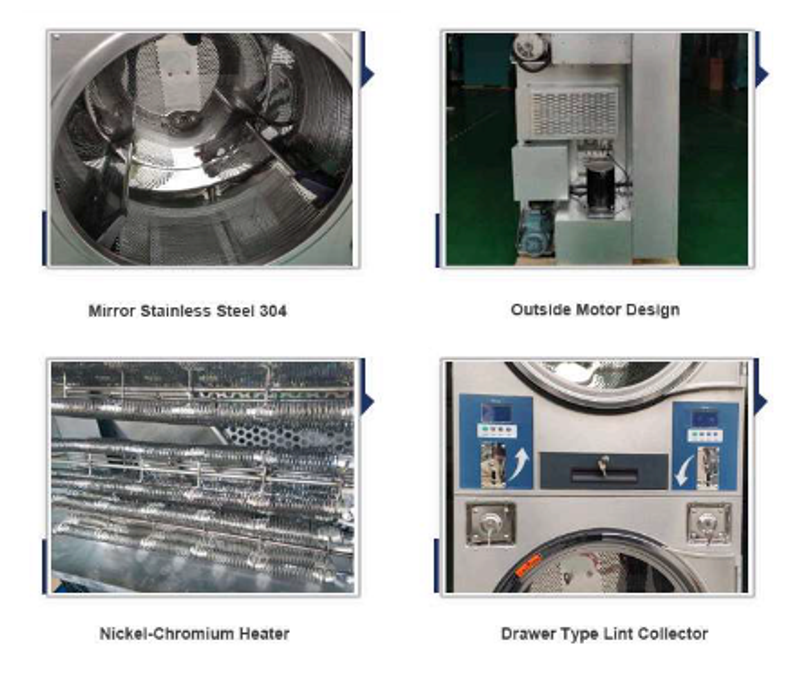 Mirror Stainless Steel 304

Outside Motor Design

Nickel-Chromium Heater

Drawer Type Lint Collector