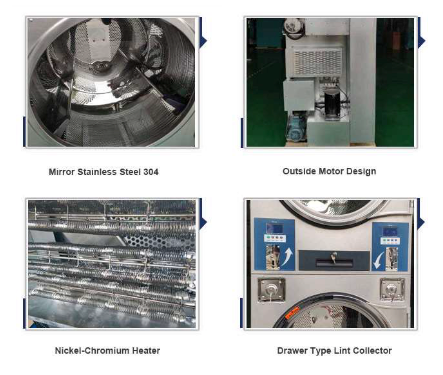 Mirror Stainless Steel 304

Outside Motor Design

Nickel-Chromium Heater

Drawer Type Lint Collector