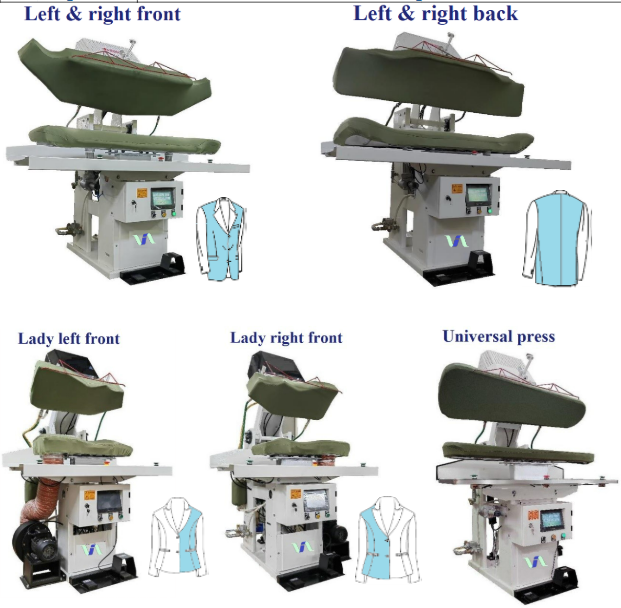 Left & right front

Left & right back

Lady left front

Lady right front

Universal press