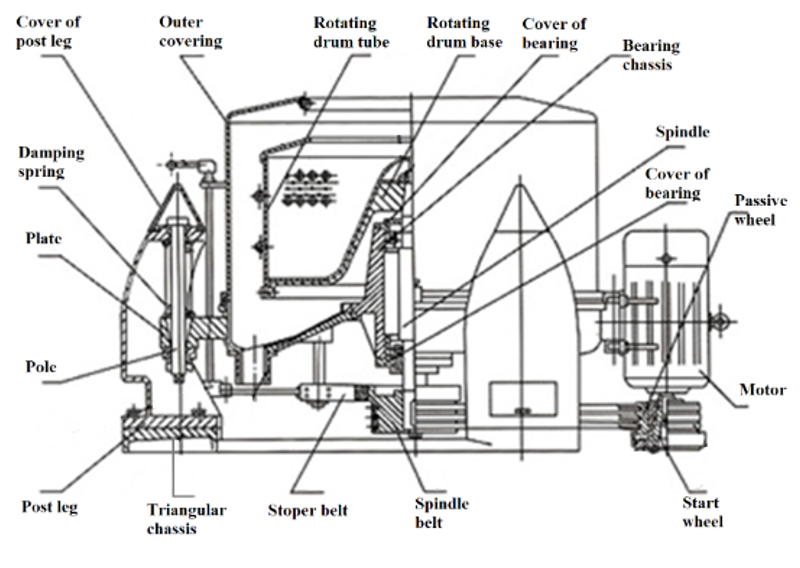 Cover of post leg

Outer covering

Rotating drum tube

Rotating drum base

Cover of bearing

Bearing chassis

Spindle

Cover of bearing

Passive wheel

Damping spring

Plate

Pole

Motor

Post leg

Triangular chassis

Stoper belt

Spindle belt

Start wheel