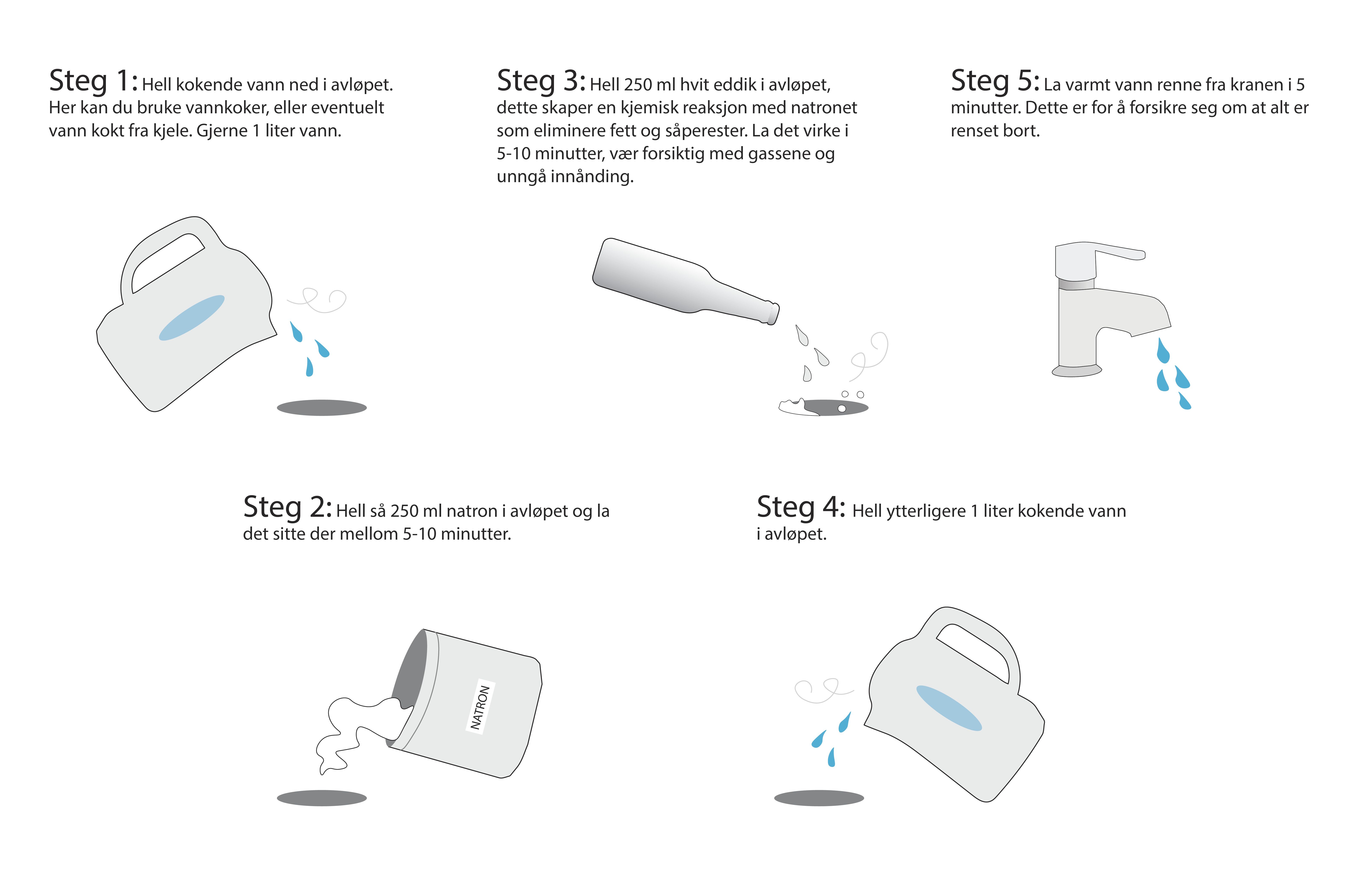 Steg 1: Hell kokende vann ned i avløpet. Her kan du bruke vannkoker, eller eventuelt vann kokt fra kjele. Gjerne 1 liter vann.

Steg 3: Hell 250 ml hvit eddik i avløpet, dette skaper en kjemisk reaksjon med natronet som eliminere fett og såperester. La det virke i 5-10 minutter, vær forsiktig med gassene og unngå innånding.

Steg 5: La varmt vann renne fra kranen i 5 minutter. Dette er for å forsikre seg om at alt er renset bort.

Steg 2: Hell så 250 ml natron i avløpet og la det sitte der mellom 5-10 minutter.

NATRON

Steg 4: Hell ytterligere 1 liter kokende vann i avløpet.