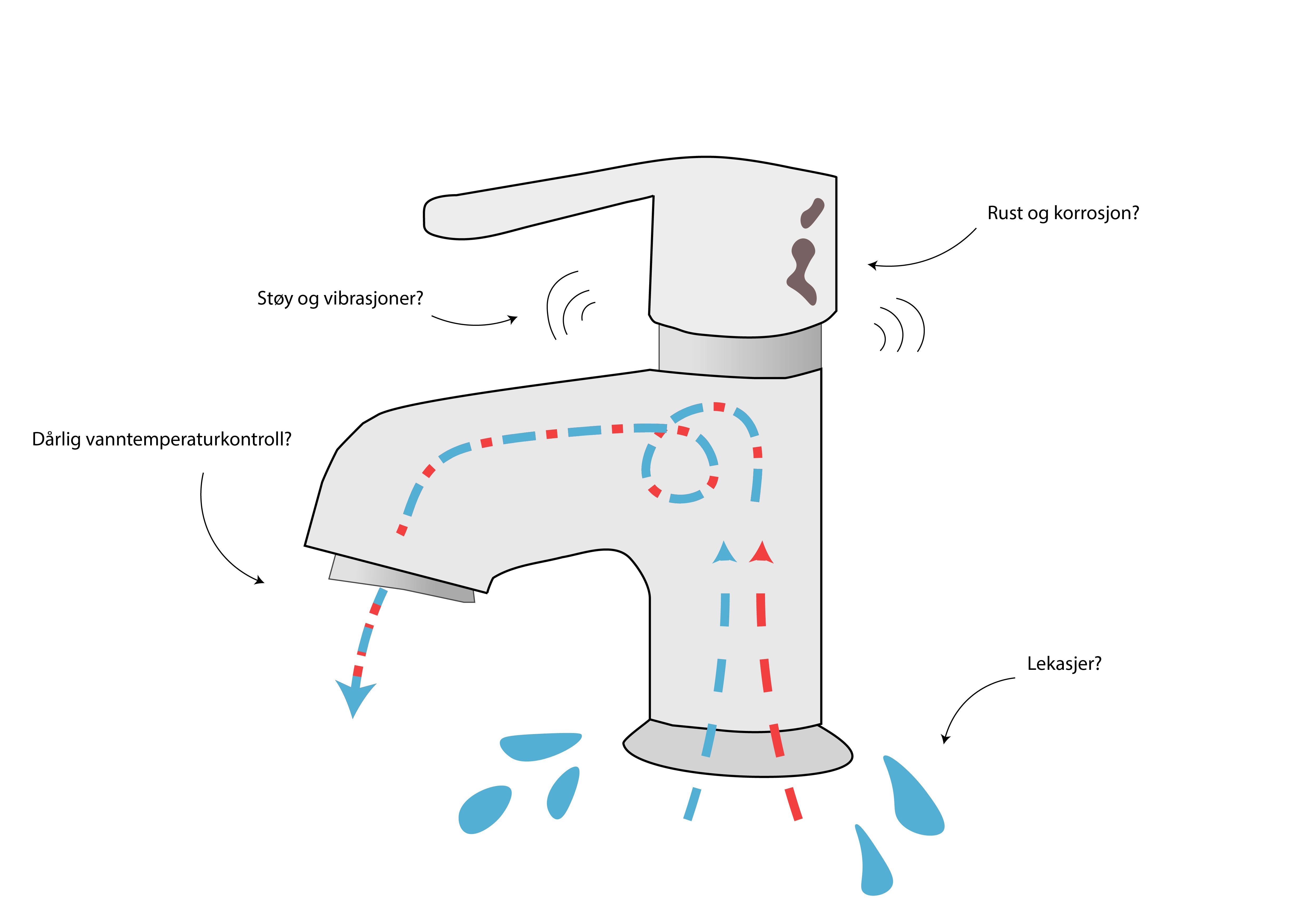 Rust og korrosjon?

Støy og vibrasjoner?

Dårlig vanntemperaturkontroll?

Lekasjer?