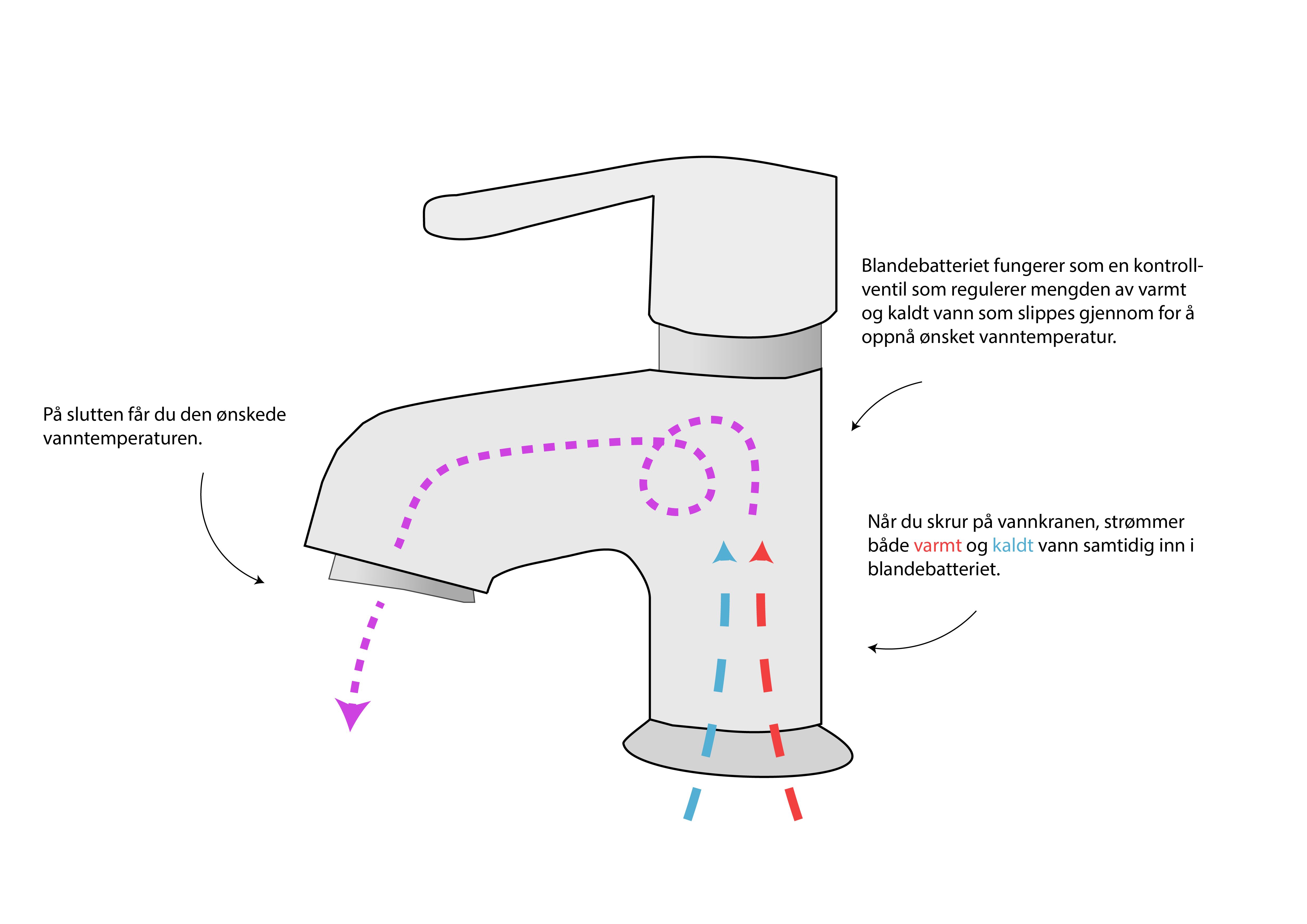 Blandebatteriet fungerer som en kontrollventil som regulerer mengden av varmt og kaldt vann som slippes gjennom for å oppnå ønsket vanntemperatur.

På slutten får du den ønskede vanntemperaturen.

Når du skrur på vannkranen, strømmer både varmt og kaldt vann samtidig inn i blandebatteriet.