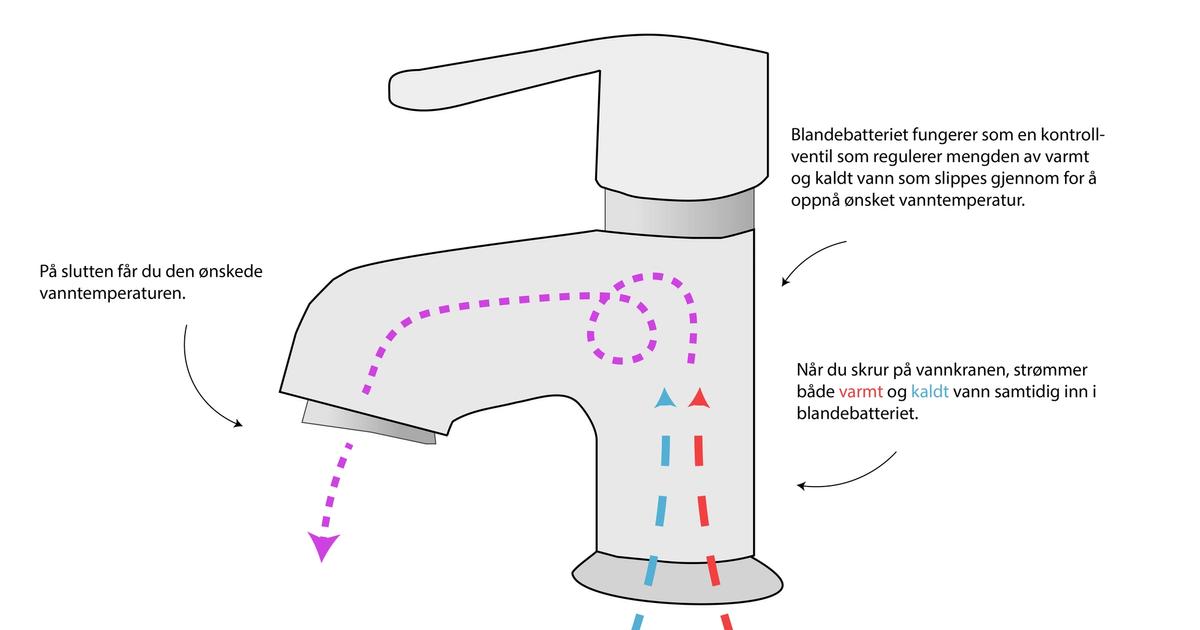 Blandebatteriet fungerer som en kontrollventil som regulerer mengden av varmt og kaldt vann som slippes gjennom for å oppnå ønsket vanntemperatur.

På slutten får du den ønskede vanntemperaturen.

Når du skrur på vannkranen, strømmer både varmt og kaldt vann samtidig inn i blandebatteriet.