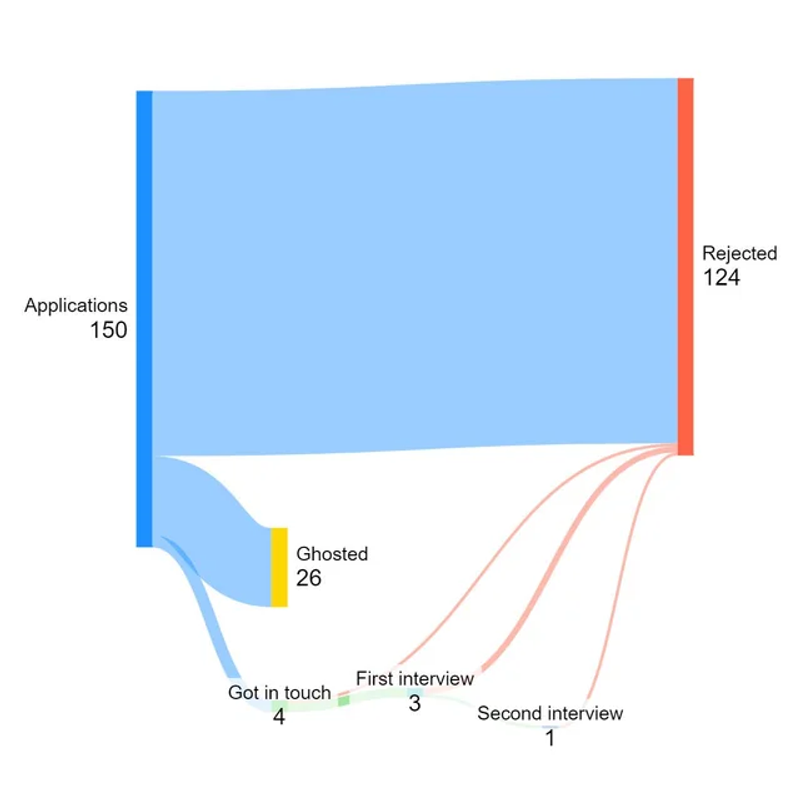 Applications
150

Rejected
124

Ghosted
26

Got in touch
4

First interview
3

Second interview
1