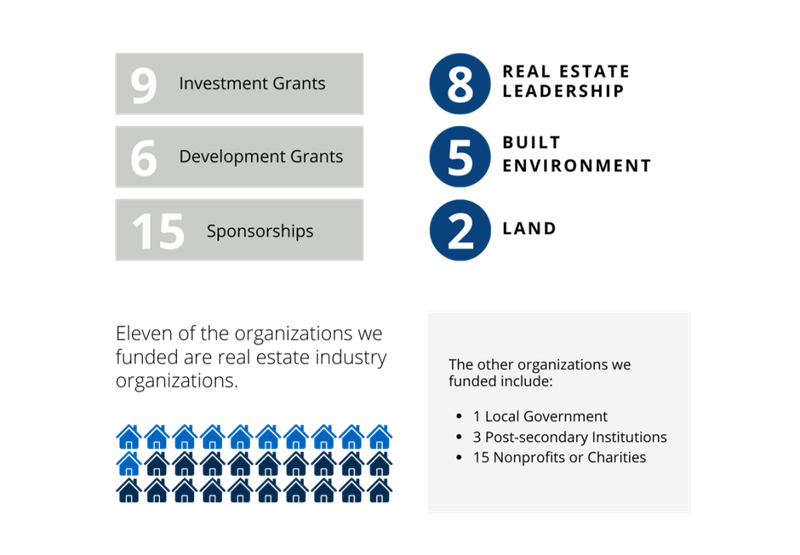 9 Investment Grants

6 Development Grants

15 Sponsorships

8 REAL ESTATE LEADERSHIP

5 BUILT ENVIRONMENT

2 LAND

Eleven of the organizations we funded are real estate industry organizations.

The other organizations we funded include:

- 1 Local Government
- 3 Post-secondary Institutions
- 15 Nonprofits or Charities