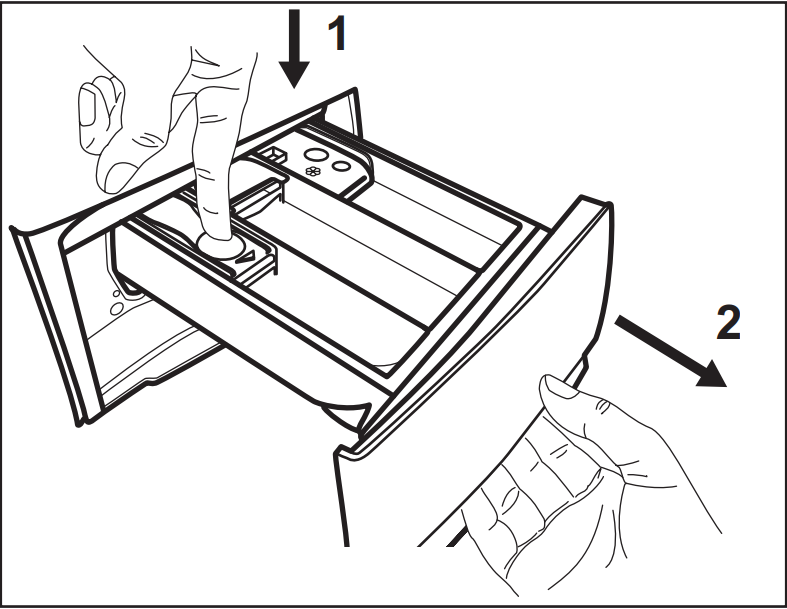 1

2