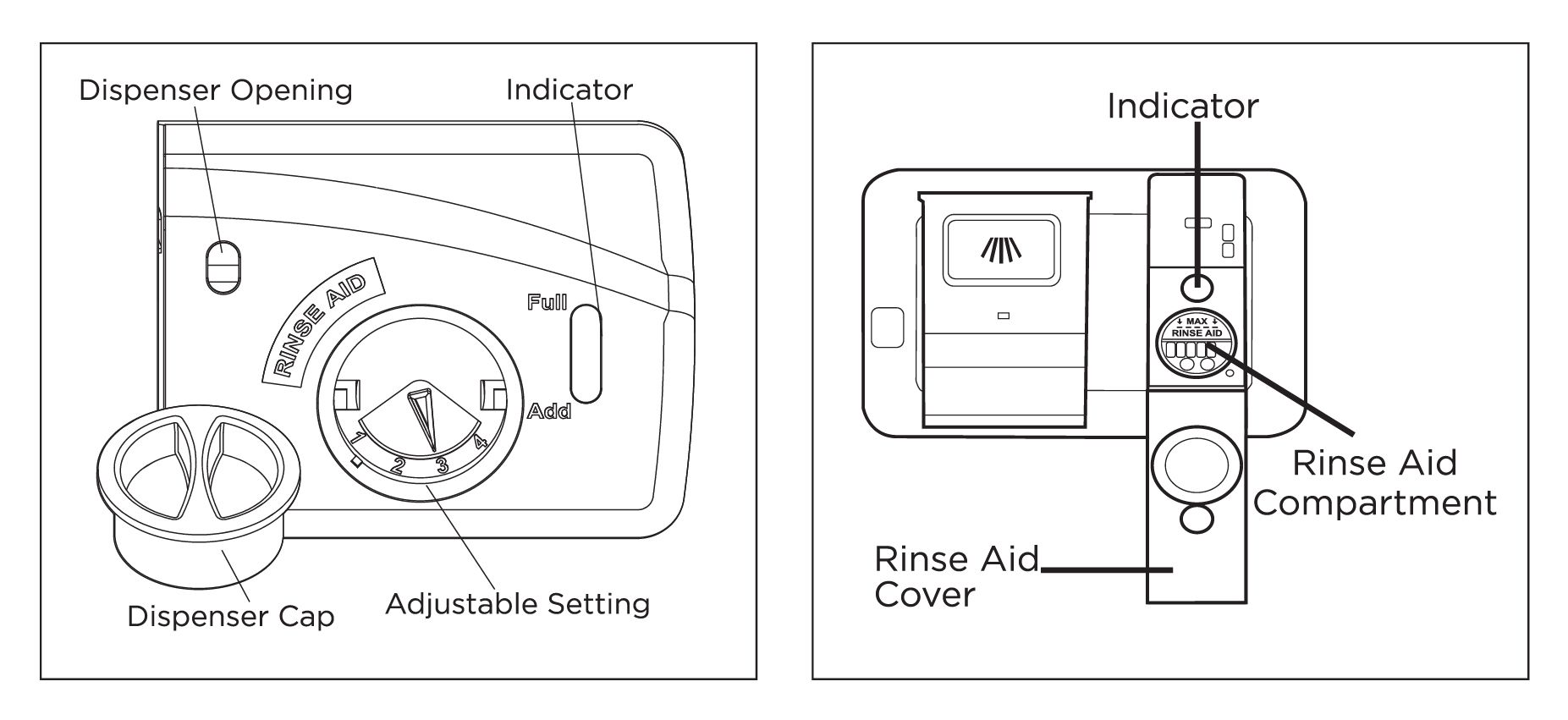 Dispenser Opening

Indicator

RINSE AID

Full

Add

1 2 3 4

Dispenser Cap

Adjustable Setting

Indicator

MAX
RINSE AID

Rinse Aid Compartment

Rinse Aid Cover