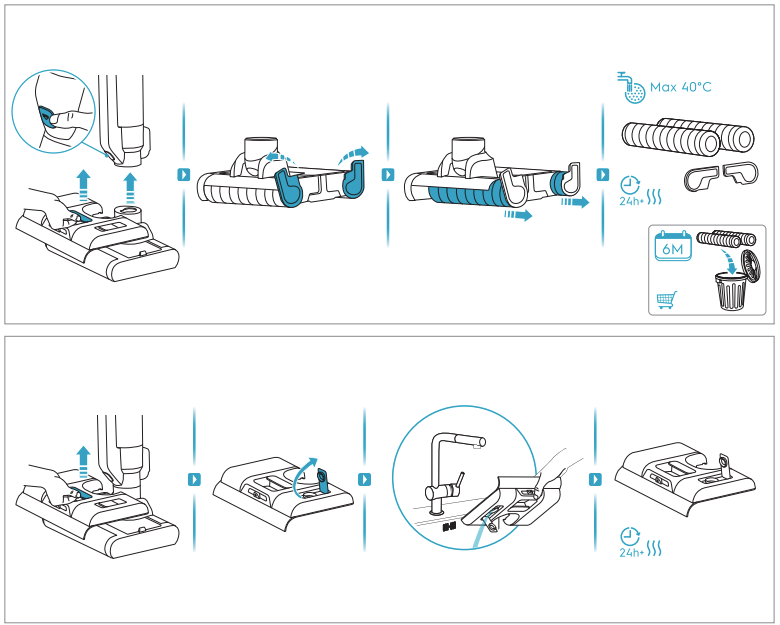 Max 40°C

24h+

6M

24h+