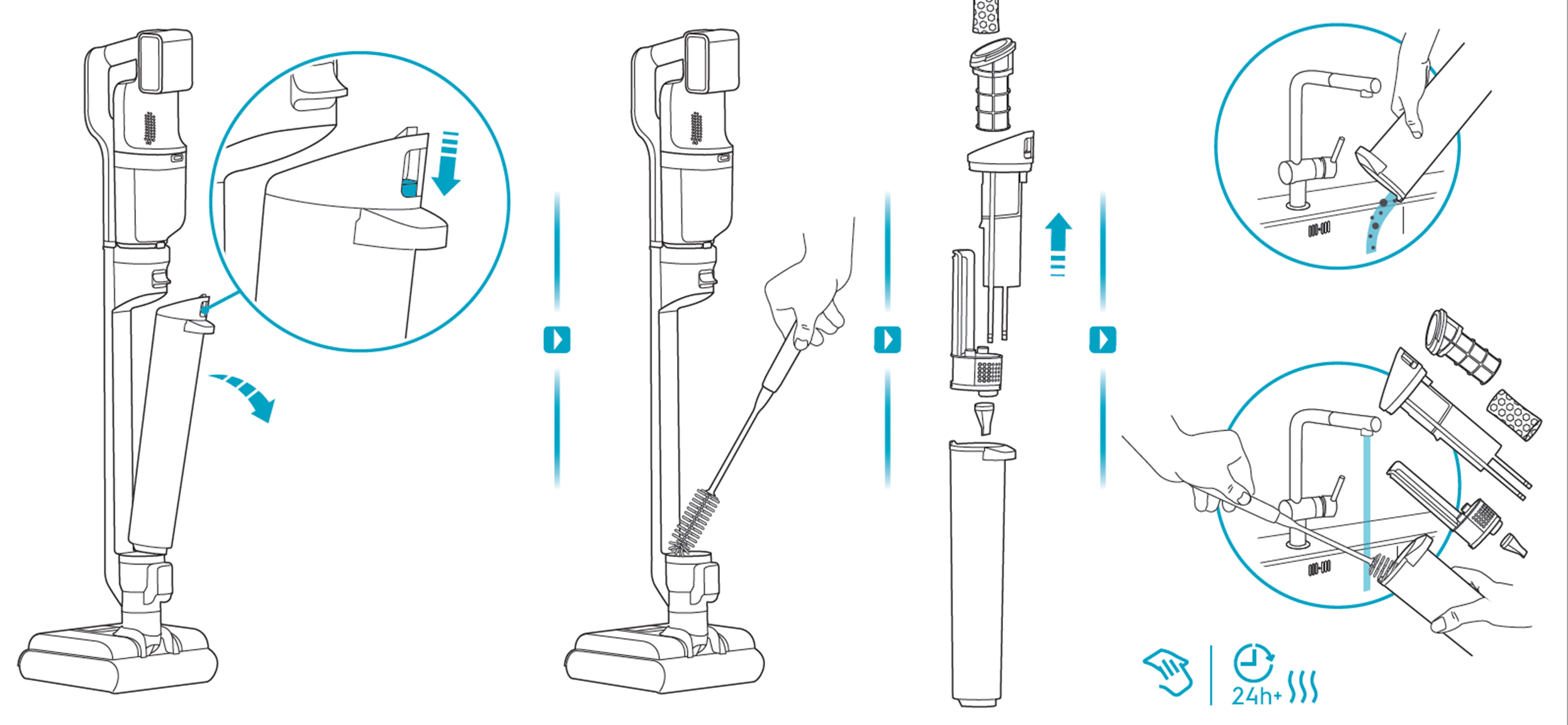 24h+