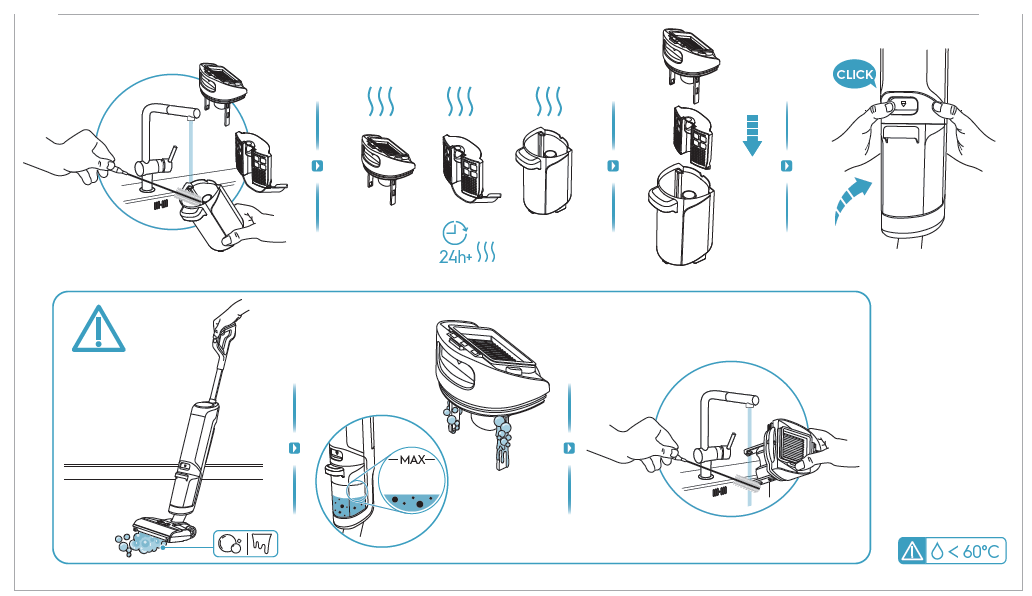 CLICK

24h+

MAX

< 60°C