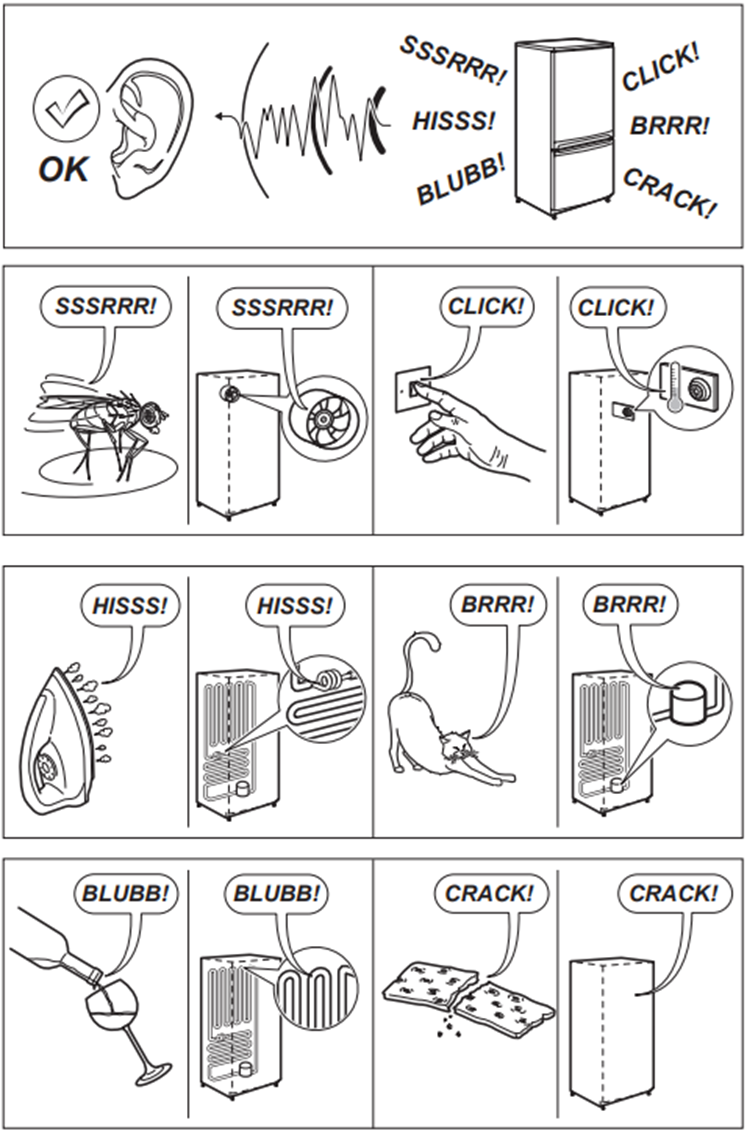 OK

SSSRRR!
HISSS!
BLUBB!
CLICK!
BRRR!
CRACK!

SSSRRR!
SSSRRR!

CLICK!
CLICK!

HISSS!
HISSS!

BRRR!
BRRR!

BLUBB!
BLUBB!

CRACK!
CRACK!