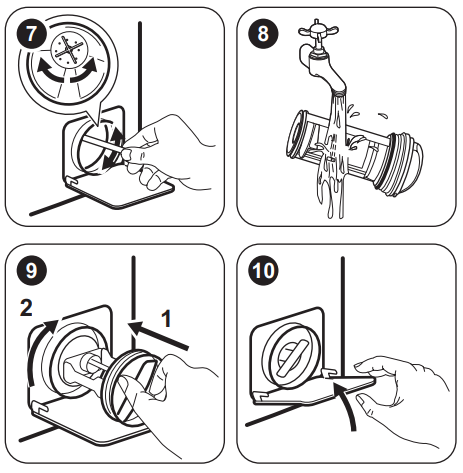 7

8

9

2

1

10