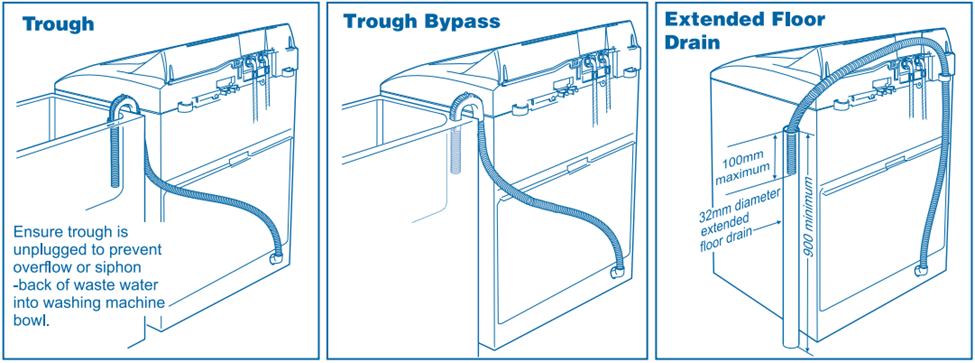 Trough

Ensure trough is unplugged to prevent overflow or siphon -back of waste water into washing machine bowl.

Trough Bypass

Extended Floor Drain

100mm maximum

32mm diameter extended floor drain

900 minimum