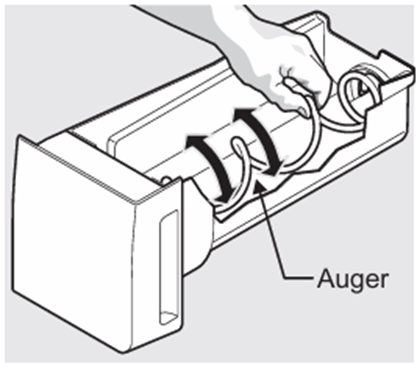 Auger