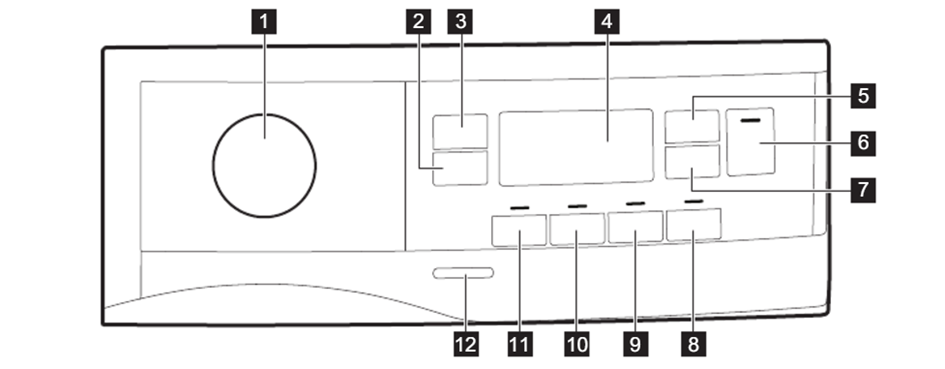 1
2
3
4
5
6
7
12
11
10
9
8