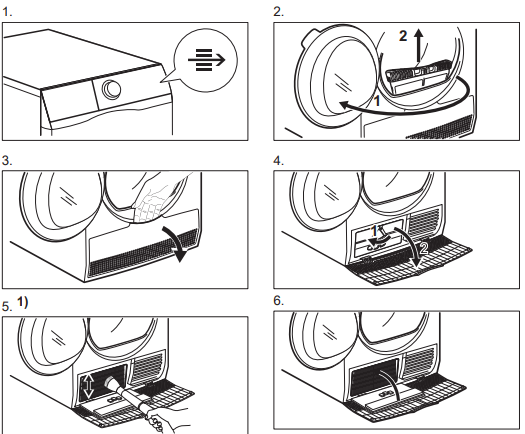 1.

2.

2

1

3.

4.

1

2

5. 1)

6.