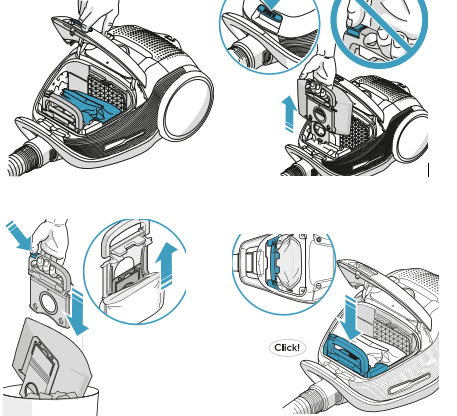 Click!