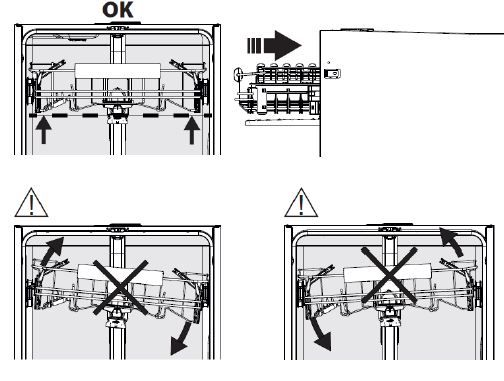 OK