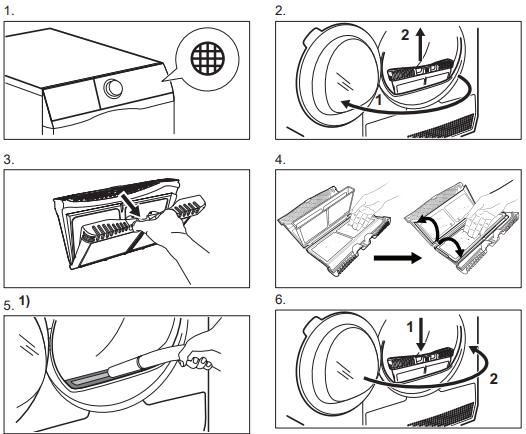 1.

2.

2

1

3.

4.

5. 1)

6.

1

2