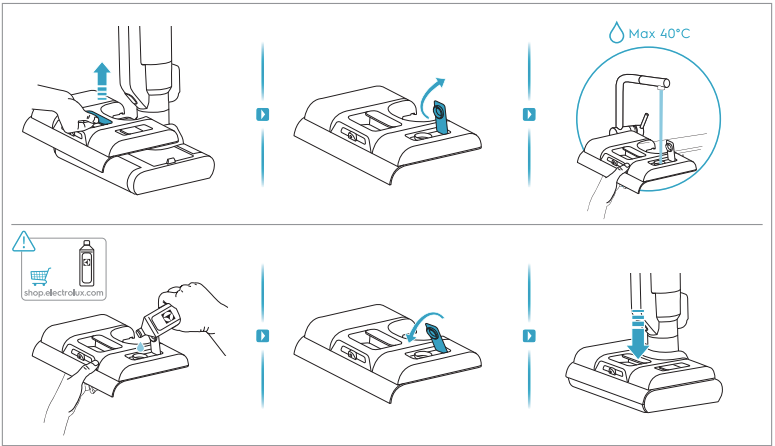 Max 40°C

shop.electrolux.com