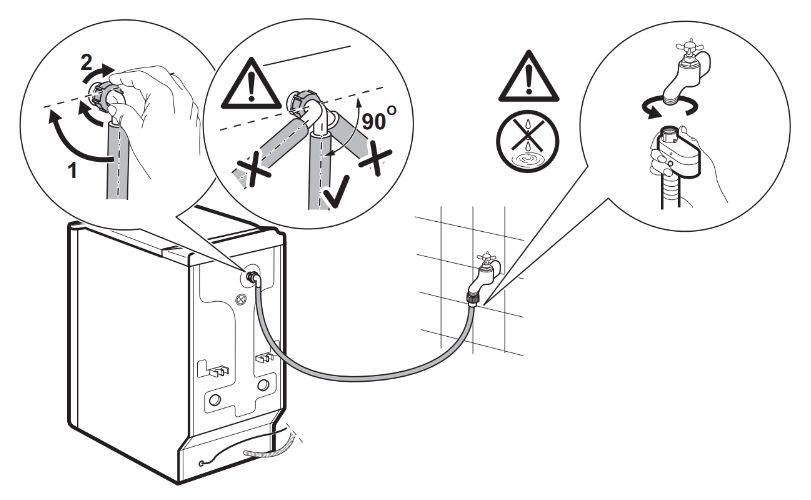 2
1
90°