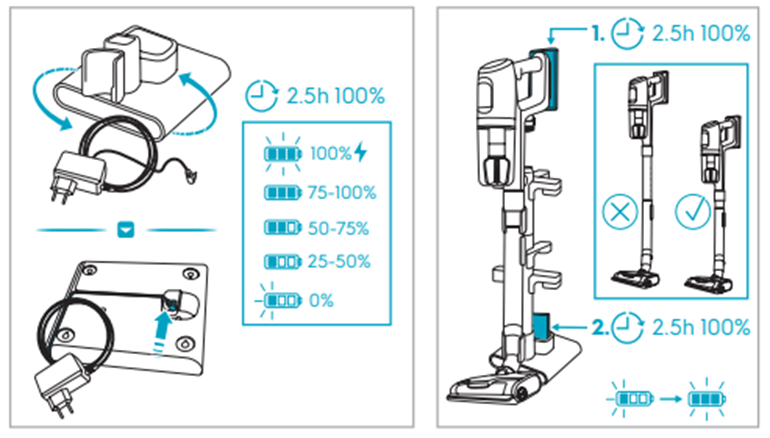 2.5h 100%

100%

75-100%

50-75%

25-50%

0%

1. 2.5h 100%

2. 2.5h 100%