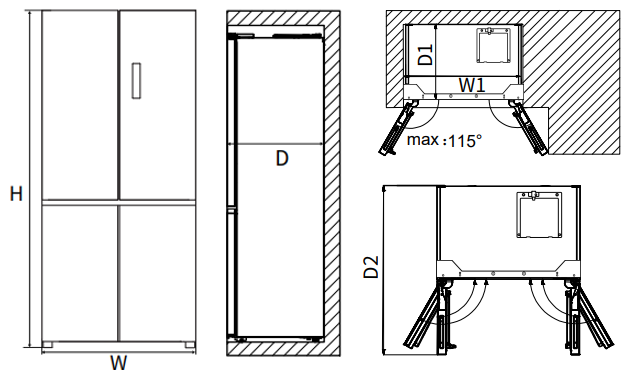 H

W

D

D1

W1

max :115°

D2