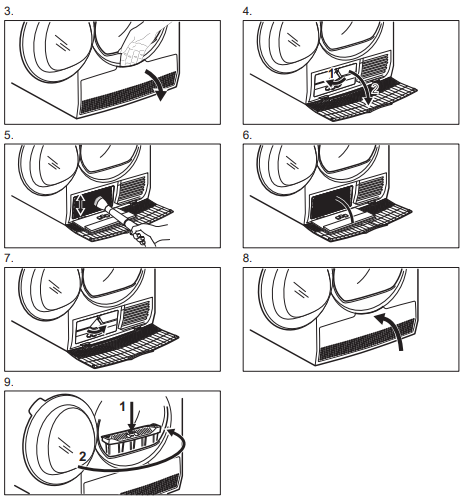 3.

4.

1

2

5.

6.

7.

8.

9.

1

2