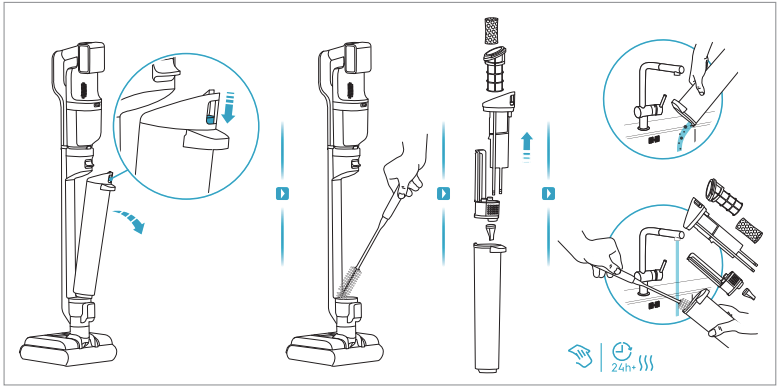 24h+