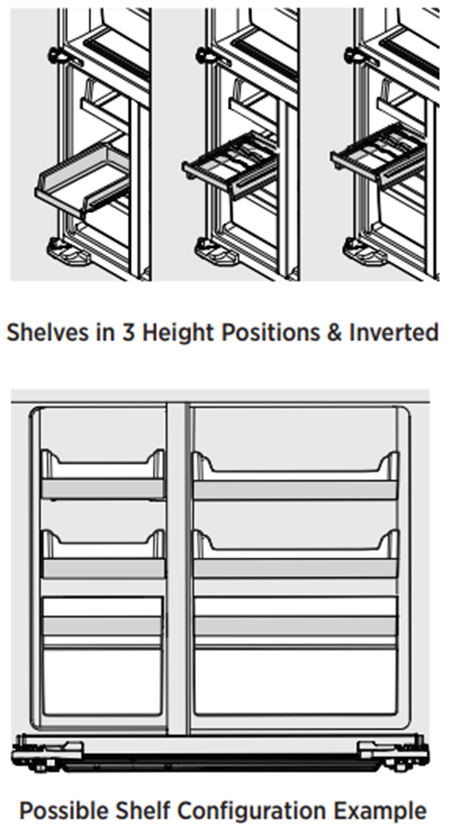 Shelves in 3 Height Positions & Inverted

Possible Shelf Configuration Example