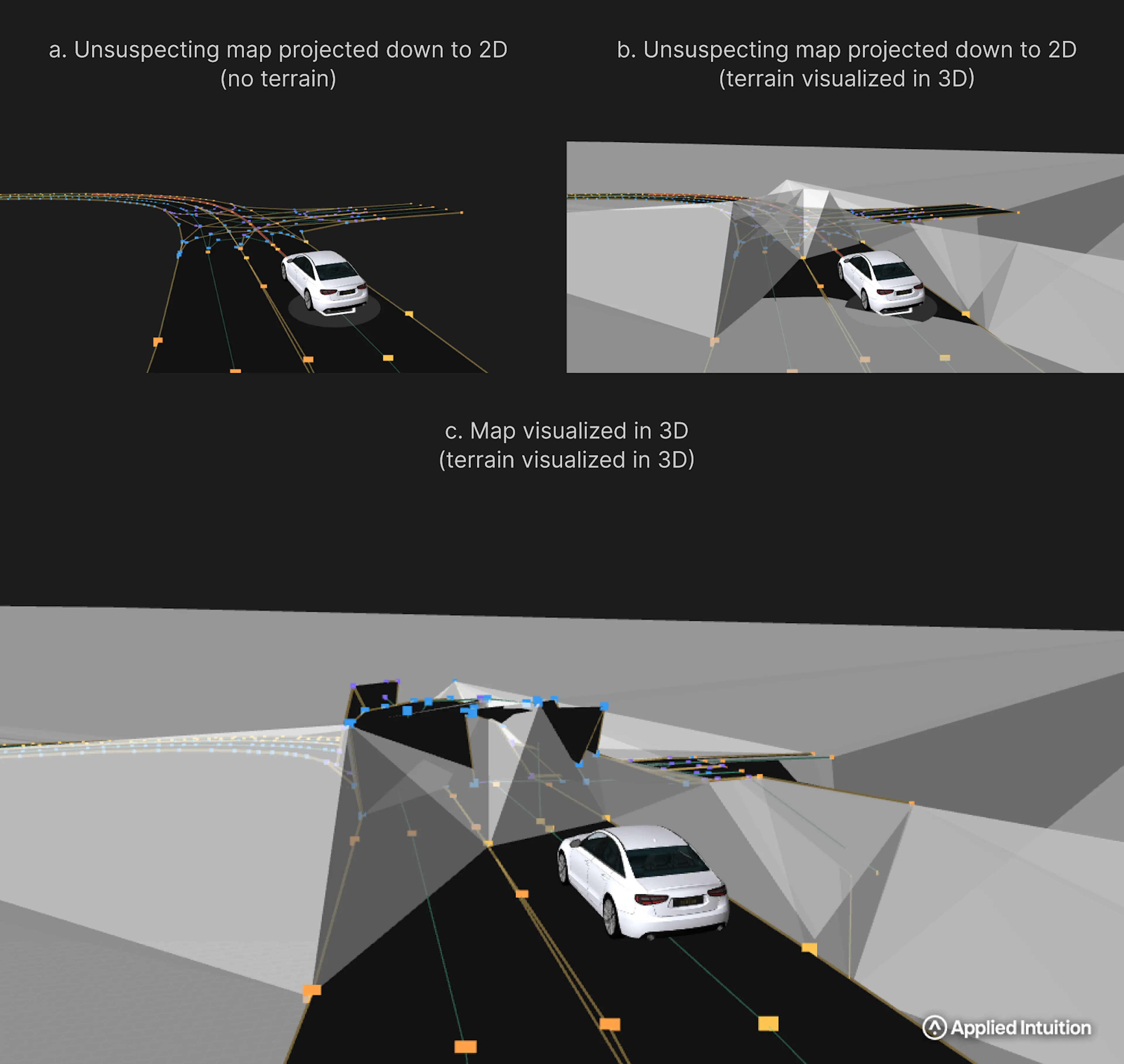 a. Unsuspecting map projected down to 2D (no terrain)

b. Unsuspecting map projected down to 2D (terrain visualized in 3D)

c. Map visualized in 3D (terrain visualized in 3D)

Applied Intuition