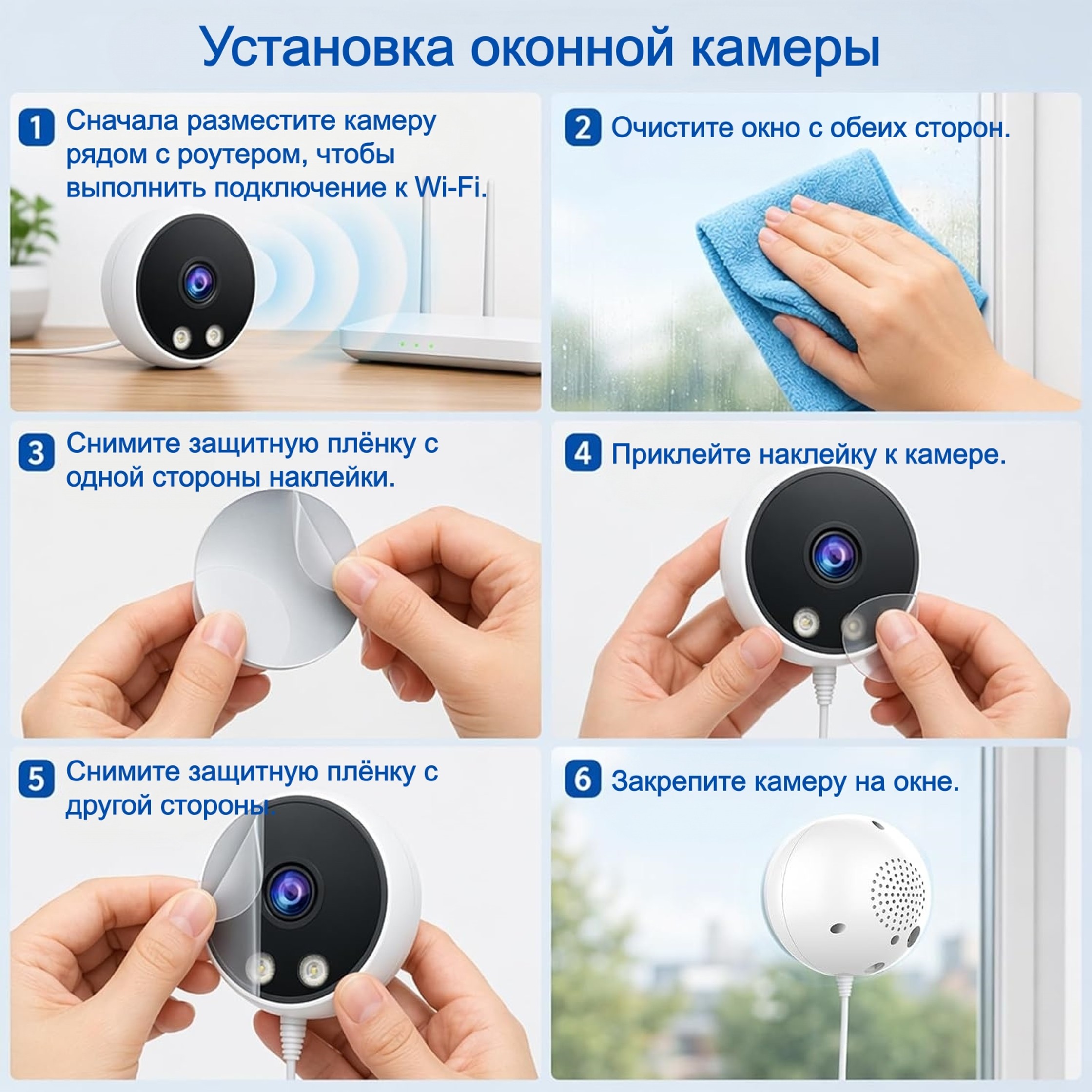 Установка оконной камеры

1 Сначала разместите камеру рядом с роутером, чтобы выполнить подключение к Wi-Fi.

2 Очистите окно с обеих сторон.

3 Снимите защитную плёнку с одной стороны наклейки.

4 Приклейте наклейку к камере.

5 Снимите защитную плёнку с другой стороны.

6 Закрепите камеру на окне.