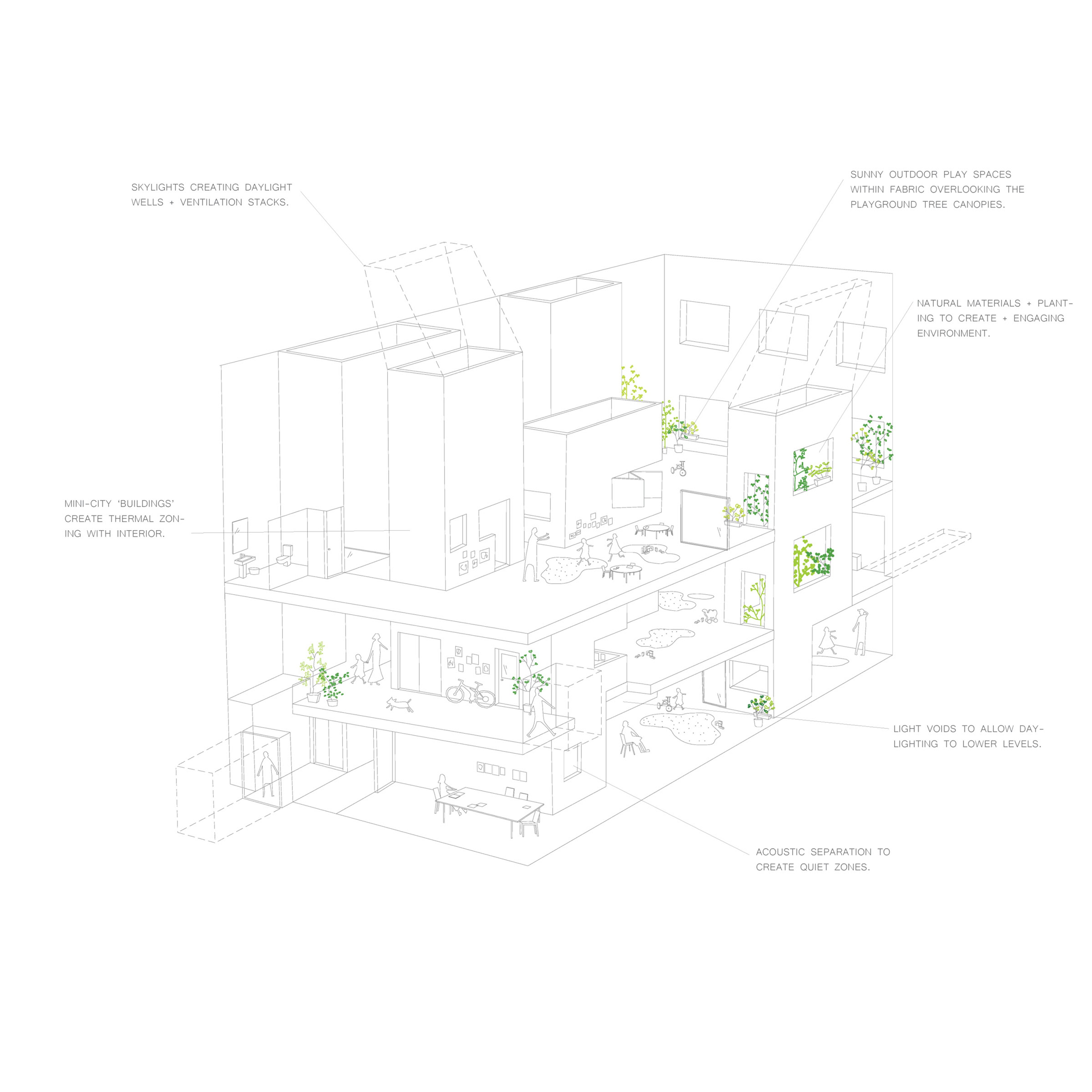 SKYLIGHTS CREATING DAYLIGHT WELLS + VENTILATION STACKS.

SUNNY OUTDOOR PLAY SPACES WITHIN FABRIC OVERLOOKING THE PLAYGROUND TREE CANOPIES.

NATURAL MATERIALS + PLANTING TO CREATE + ENGAGING ENVIRONMENT.

MINI-CITY 'BUILDINGS' CREATE THERMAL ZONING WITH INTERIOR.

LIGHT VOIDS TO ALLOW DAYLIGHTING TO LOWER LEVELS.

ACOUSTIC SEPARATION TO CREATE QUIET ZONES.