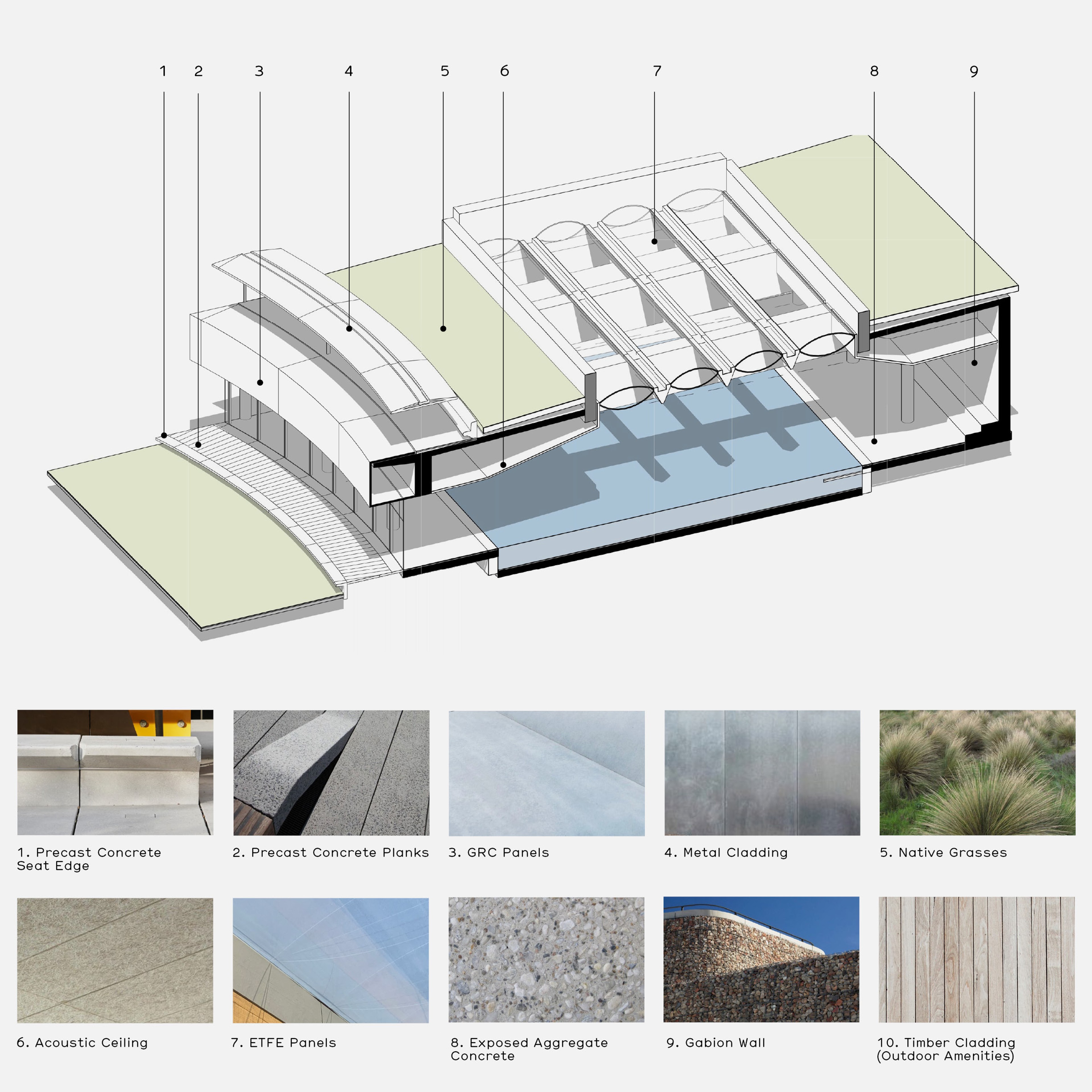 1 2 3 4 5 6 7 8 9

1. Precast Concrete Seat Edge

2. Precast Concrete Planks

3. GRC Panels

4. Metal Cladding

5. Native Grasses

6. Acoustic Ceiling

7. ETFE Panels

8. Exposed Aggregate Concrete

9. Gabion Wall

10. Timber Cladding (Outdoor Amenities)