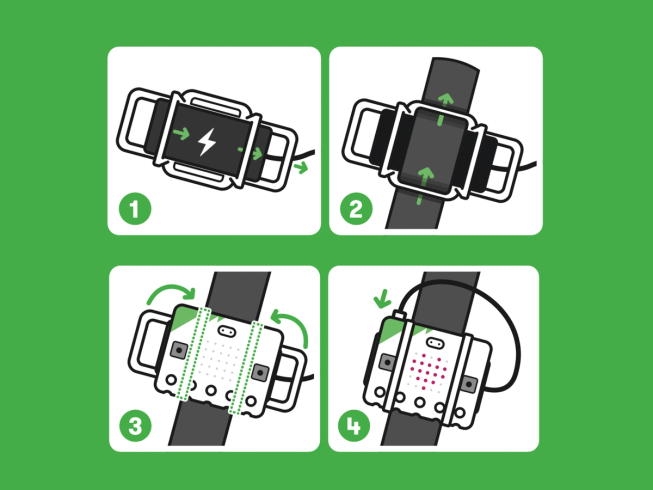 1

2

3

4