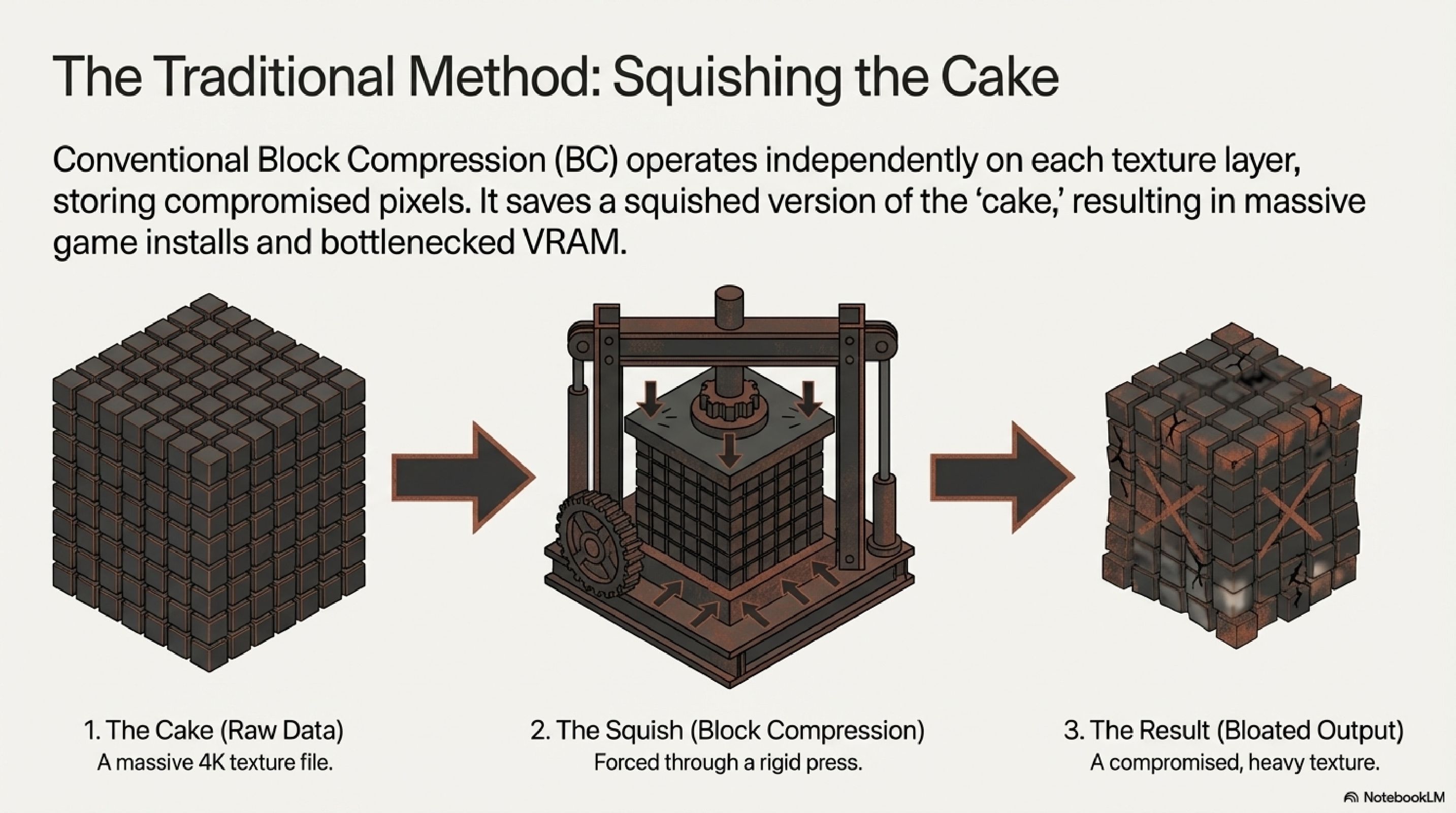 The Traditional Method: Squishing the Cake

Conventional Block Compression (BC) operates independently on each texture layer, storing compromised pixels. It saves a squished version of the 'cake,' resulting in massive game installs and bottlenecked VRAM.

1. The Cake (Raw Data)
A massive 4K texture file.

2. The Squish (Block Compression)
Forced through a rigid press.

3. The Result (Bloated Output)
A compromised, heavy texture.

NotebookLM