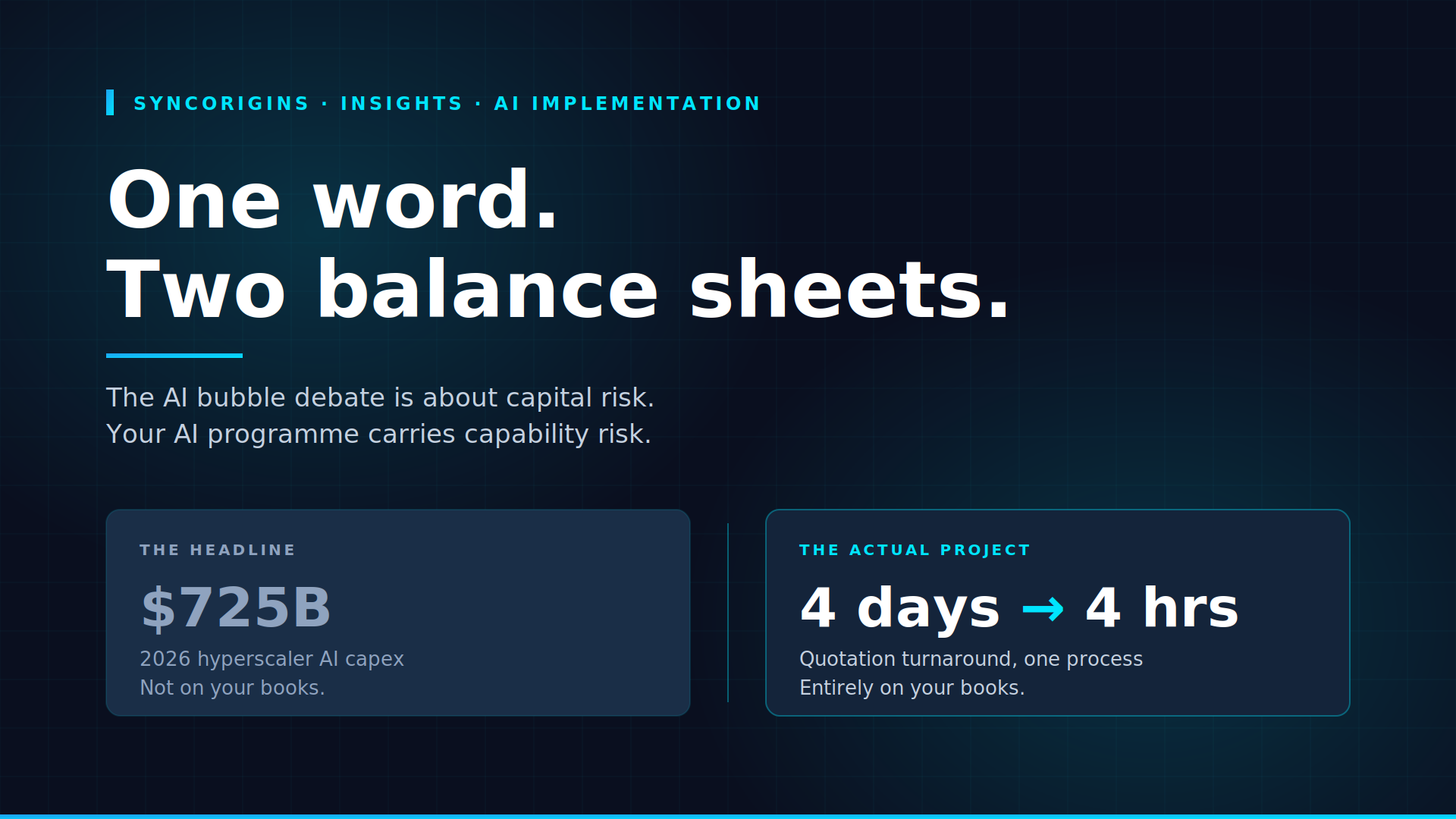 SYNCORIGINS · INSIGHTS · AI IMPLEMENTATION

One word.
Two balance sheets.

The AI bubble debate is about capital risk.
Your AI programme carries capability risk.

THE HEADLINE

$725B

2026 hyperscaler AI capex
Not on your books.

THE ACTUAL PROJECT

4 days → 4 hrs

Quotation turnaround, one process
Entirely on your books.