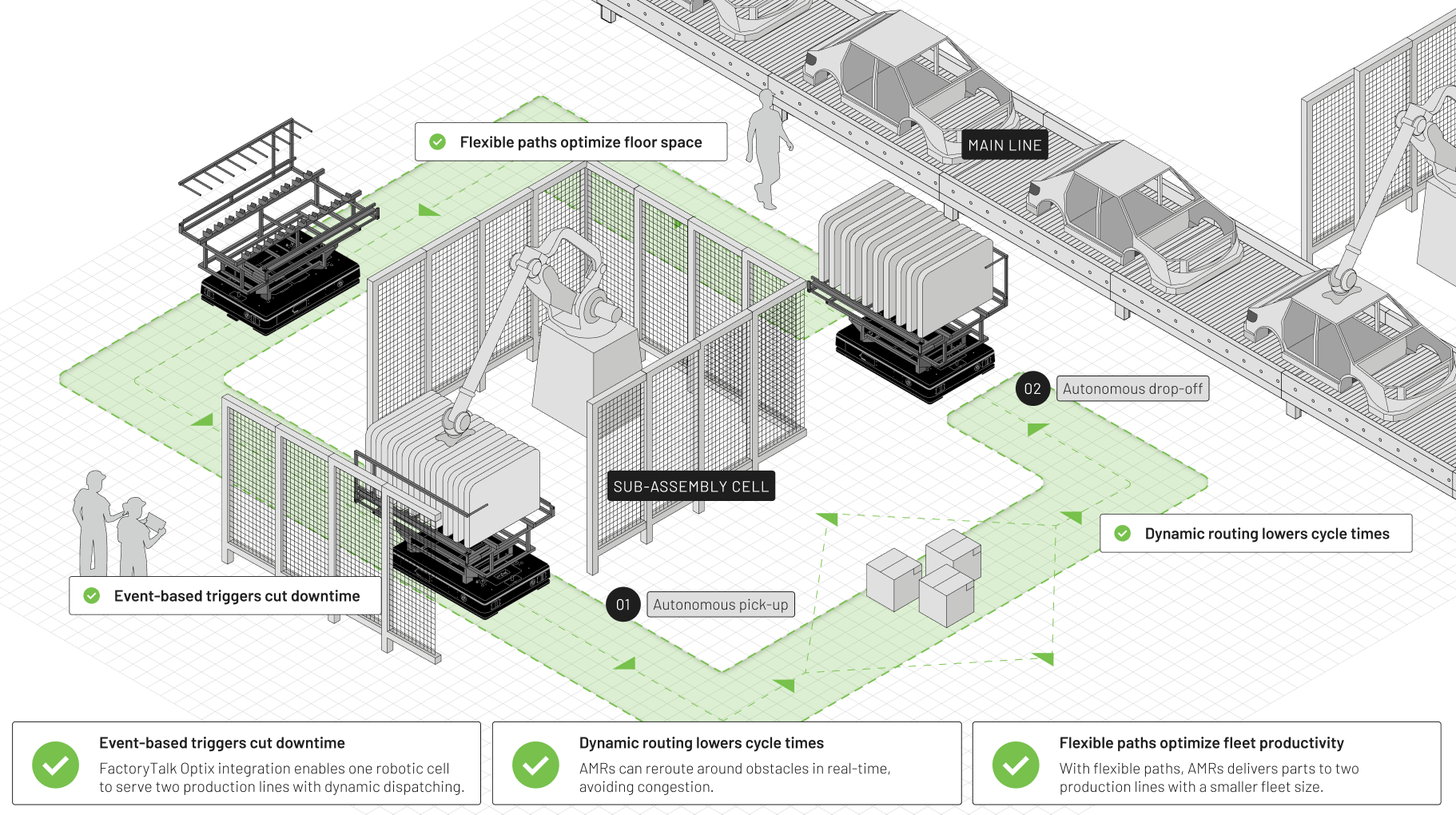 Flexible paths optimize floor space

MAIN LINE

02 Autonomous drop-off

SUB-ASSEMBLY CELL

Dynamic routing lowers cycle times

Event-based triggers cut downtime

01 Autonomous pick-up

Event-based triggers cut downtime
FactoryTalk Optix integration enables one robotic cell to serve two production lines with dynamic dispatching.

Dynamic routing lowers cycle times
AMRs can reroute around obstacles in real-time, avoiding congestion.

Flexible paths optimize fleet productivity
With flexible paths, AMRs delivers parts to two production lines with a smaller fleet size.