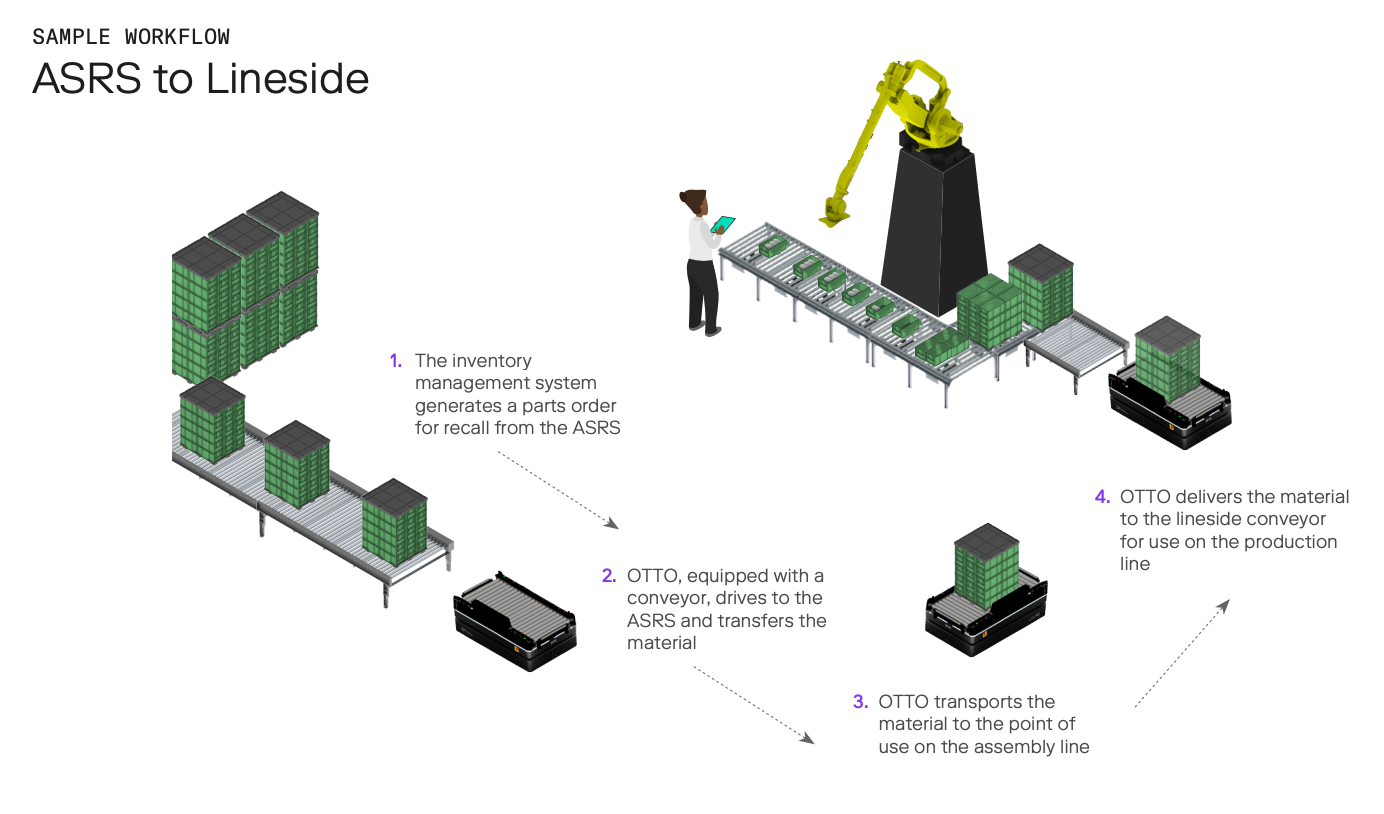 SAMPLE WORKFLOW
ASRS to Lineside

1. The inventory management system generates a parts order for recall from the ASRS

2. OTTO, equipped with a conveyor, drives to the ASRS and transfers the material

3. OTTO transports the material to the point of use on the assembly line

4. OTTO delivers the material to the lineside conveyor for use on the production line