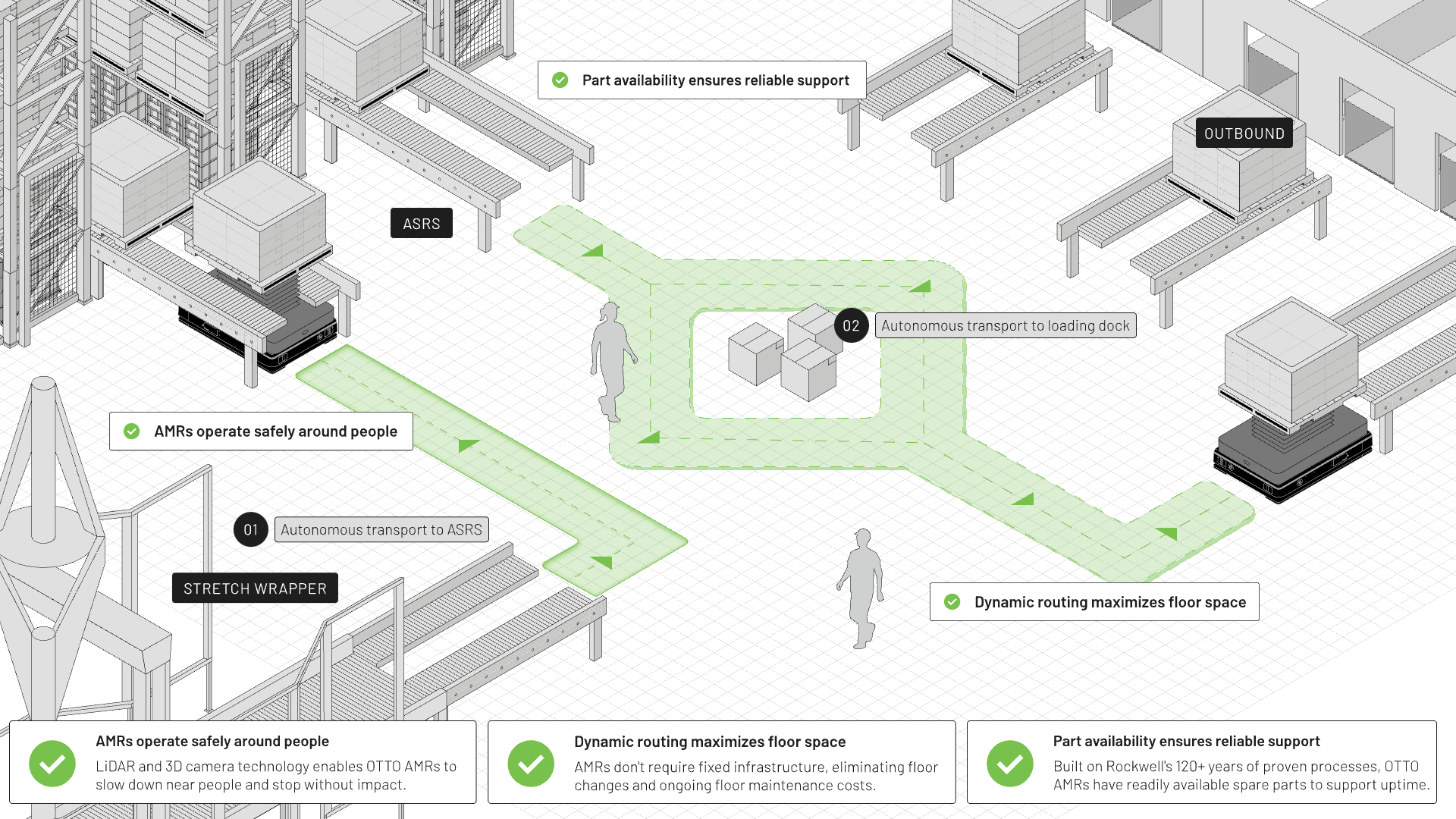 Part availability ensures reliable support

OUTBOUND

ASRS

02 Autonomous transport to loading dock

AMRs operate safely around people

01 Autonomous transport to ASRS

STRETCH WRAPPER

Dynamic routing maximizes floor space

AMRs operate safely around people

LiDAR and 3D camera technology enables OTTO AMRs to slow down near people and stop without impact.

Dynamic routing maximizes floor space

AMRs don't require fixed infrastructure, eliminating floor changes and ongoing floor maintenance costs.

Part availability ensures reliable support

Built on Rockwell's 120+ years of proven processes, OTTO AMRs have readily available spare parts to support uptime.