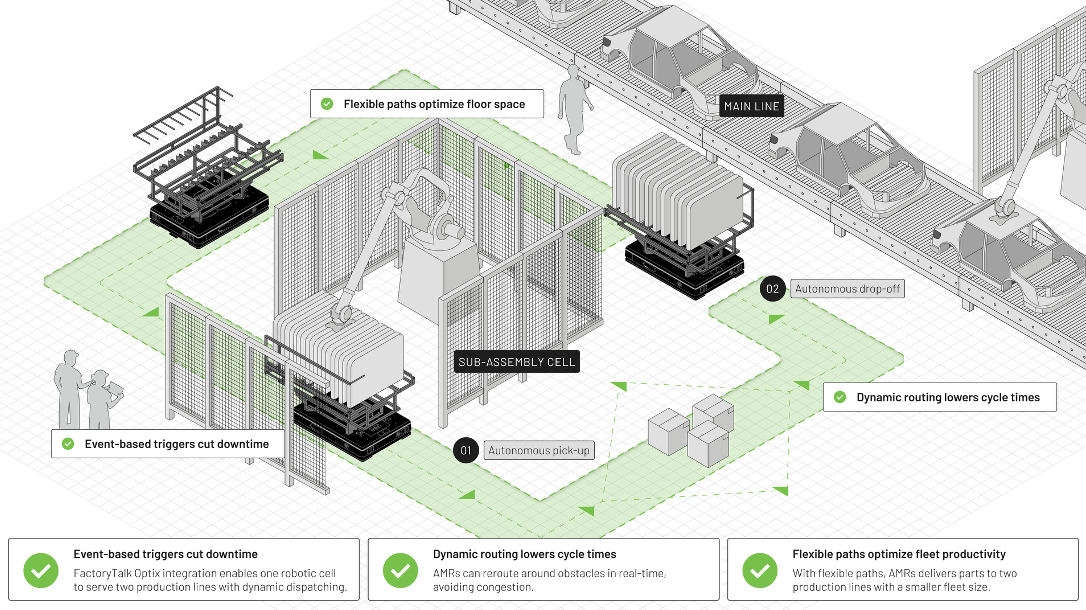 Flexible paths optimize floor space

MAIN LINE

02 Autonomous drop-off

SUB-ASSEMBLY CELL

Dynamic routing lowers cycle times

Event-based triggers cut downtime

01 Autonomous pick-up

Event-based triggers cut downtime
FactoryTalk Optix integration enables one robotic cell to serve two production lines with dynamic dispatching.

Dynamic routing lowers cycle times
AMRs can reroute around obstacles in real-time, avoiding congestion.

Flexible paths optimize fleet productivity
With flexible paths, AMRs delivers parts to two production lines with a smaller fleet size.