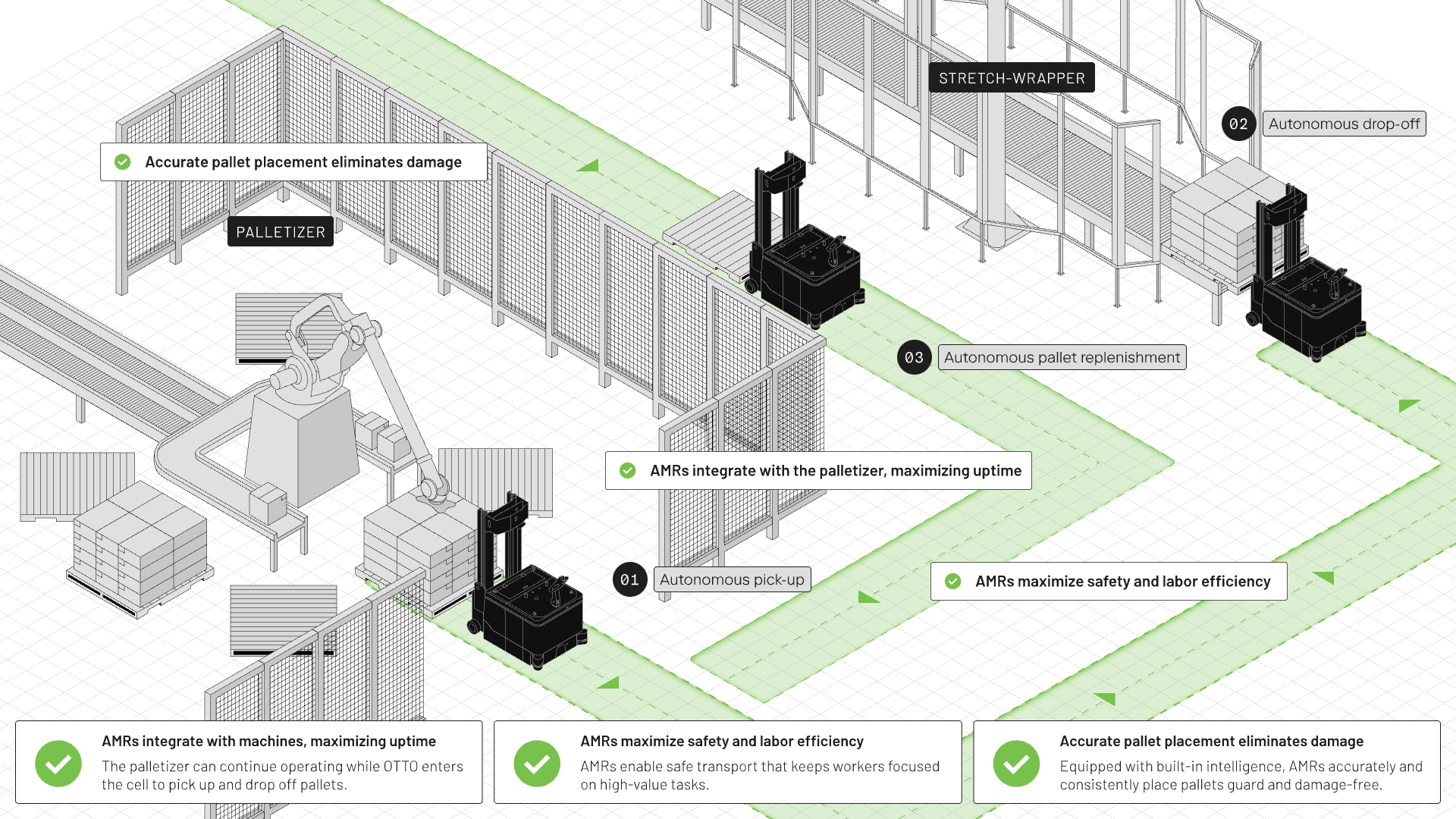 STRETCH-WRAPPER

02 Autonomous drop-off

Accurate pallet placement eliminates damage

PALLETIZER

03 Autonomous pallet replenishment

AMRs integrate with the palletizer, maximizing uptime

01 Autonomous pick-up

AMRs maximize safety and labor efficiency

AMRs integrate with machines, maximizing uptime
The palletizer can continue operating while OTTO enters the cell to pick up and drop off pallets.

AMRs maximize safety and labor efficiency
AMRs enable safe transport that keeps workers focused on high-value tasks.

Accurate pallet placement eliminates damage
Equipped with built-in intelligence, AMRs accurately and consistently place pallets guard and damage-free.