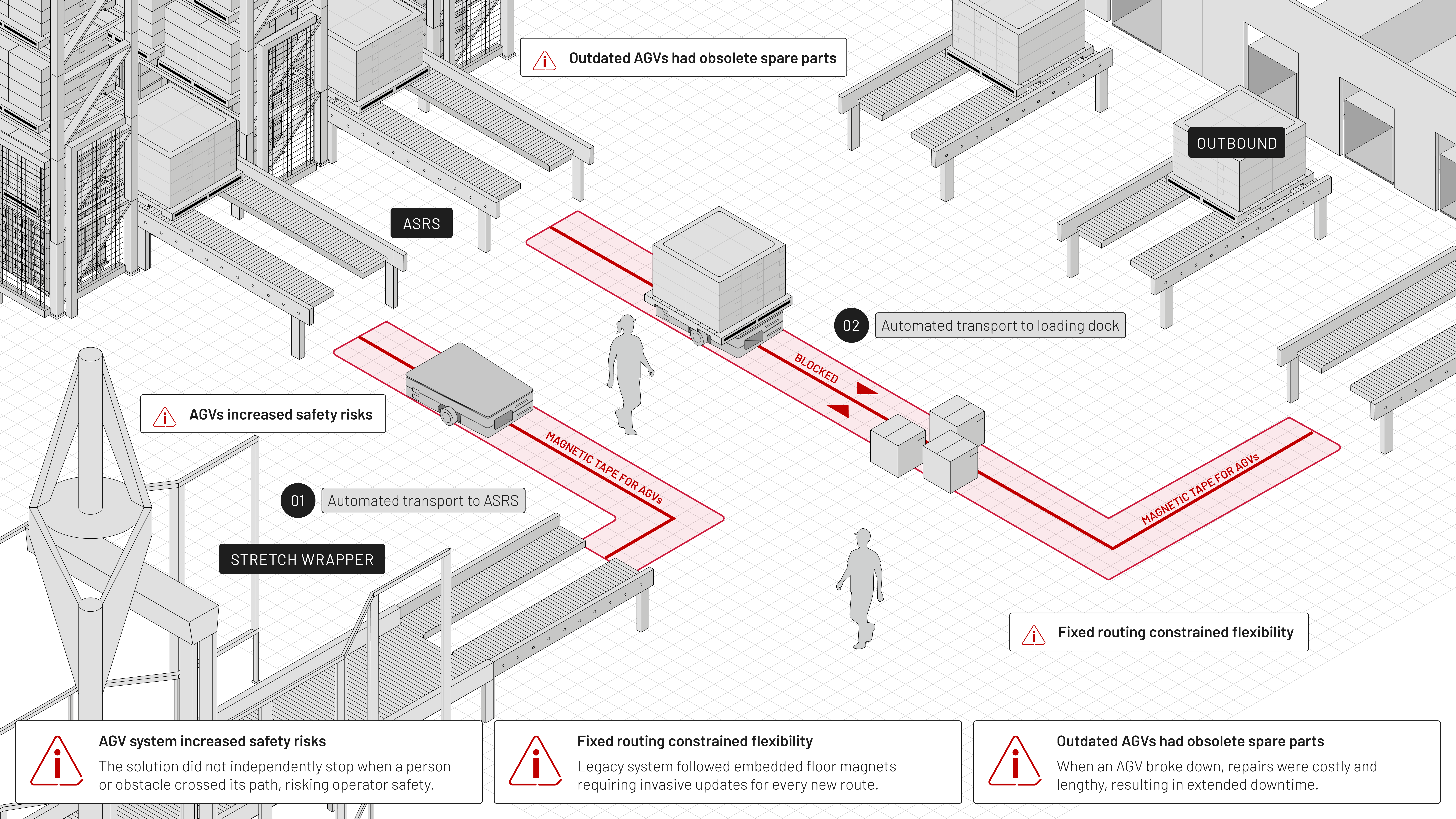 Outdated AGVs had obsolete spare parts

OUTBOUND

ASRS

02 Automated transport to loading dock

BLOCKED

AGVs increased safety risks

MAGNETIC TAPE FOR AGVs

MAGNETIC TAPE FOR AGVs

01 Automated transport to ASRS

STRETCH WRAPPER

Fixed routing constrained flexibility

AGV system increased safety risks

The solution did not independently stop when a person or obstacle crossed its path, risking operator safety.

Fixed routing constrained flexibility

Legacy system followed embedded floor magnets requiring invasive updates for every new route.

Outdated AGVs had obsolete spare parts

When an AGV broke down, repairs were costly and lengthy, resulting in extended downtime.