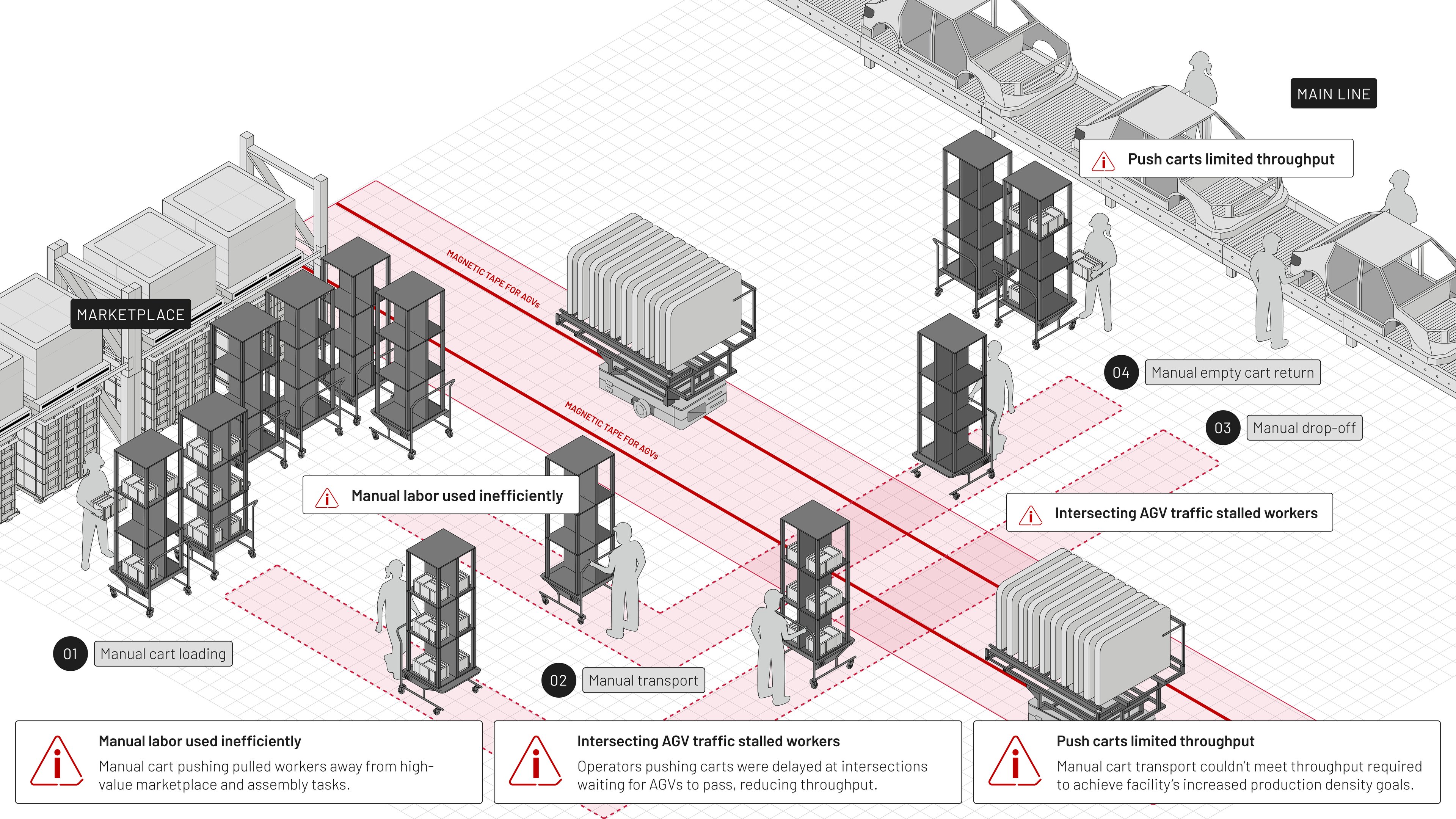 MAIN LINE

Push carts limited throughput

MARKETPLACE

MAGNETIC TAPE FOR AGVs

MAGNETIC TAPE FOR AGVs

04 Manual empty cart return

03 Manual drop-off

Manual labor used inefficiently

Intersecting AGV traffic stalled workers

01 Manual cart loading

02 Manual transport

Manual labor used inefficiently
Manual cart pushing pulled workers away from high-value marketplace and assembly tasks.

Intersecting AGV traffic stalled workers
Operators pushing carts were delayed at intersections waiting for AGVs to pass, reducing throughput.

Push carts limited throughput
Manual cart transport couldn't meet throughput required to achieve facility's increased production density goals.