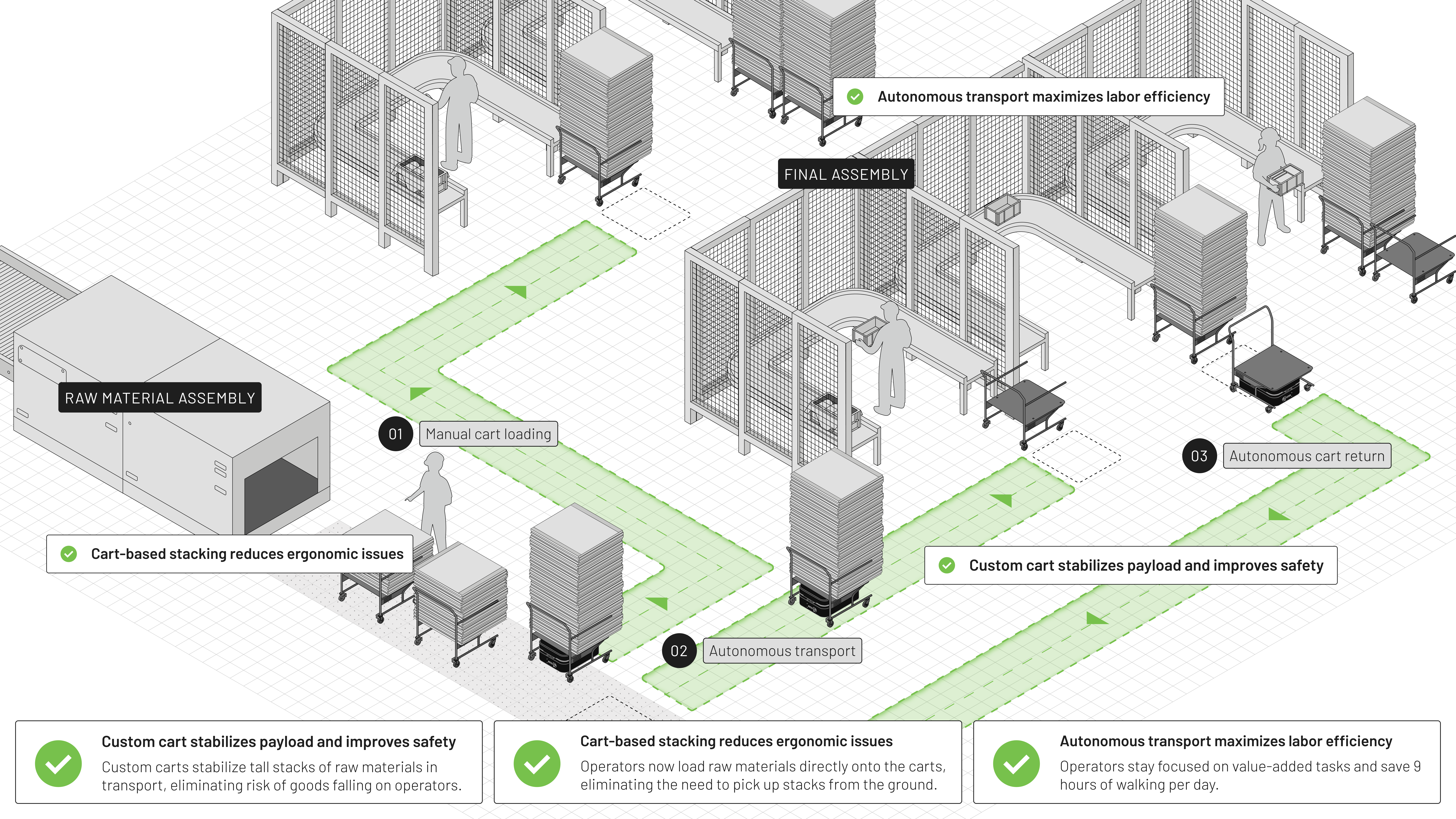 Autonomous transport maximizes labor efficiency

FINAL ASSEMBLY

RAW MATERIAL ASSEMBLY

01 Manual cart loading

03 Autonomous cart return

Cart-based stacking reduces ergonomic issues

Custom cart stabilizes payload and improves safety

02 Autonomous transport

Custom cart stabilizes payload and improves safety
Custom carts stabilize tall stacks of raw materials in transport, eliminating risk of goods falling on operators.

Cart-based stacking reduces ergonomic issues
Operators now load raw materials directly onto the carts, eliminating the need to pick up stacks from the ground.

Autonomous transport maximizes labor efficiency
Operators stay focused on value-added tasks and save 9 hours of walking per day.